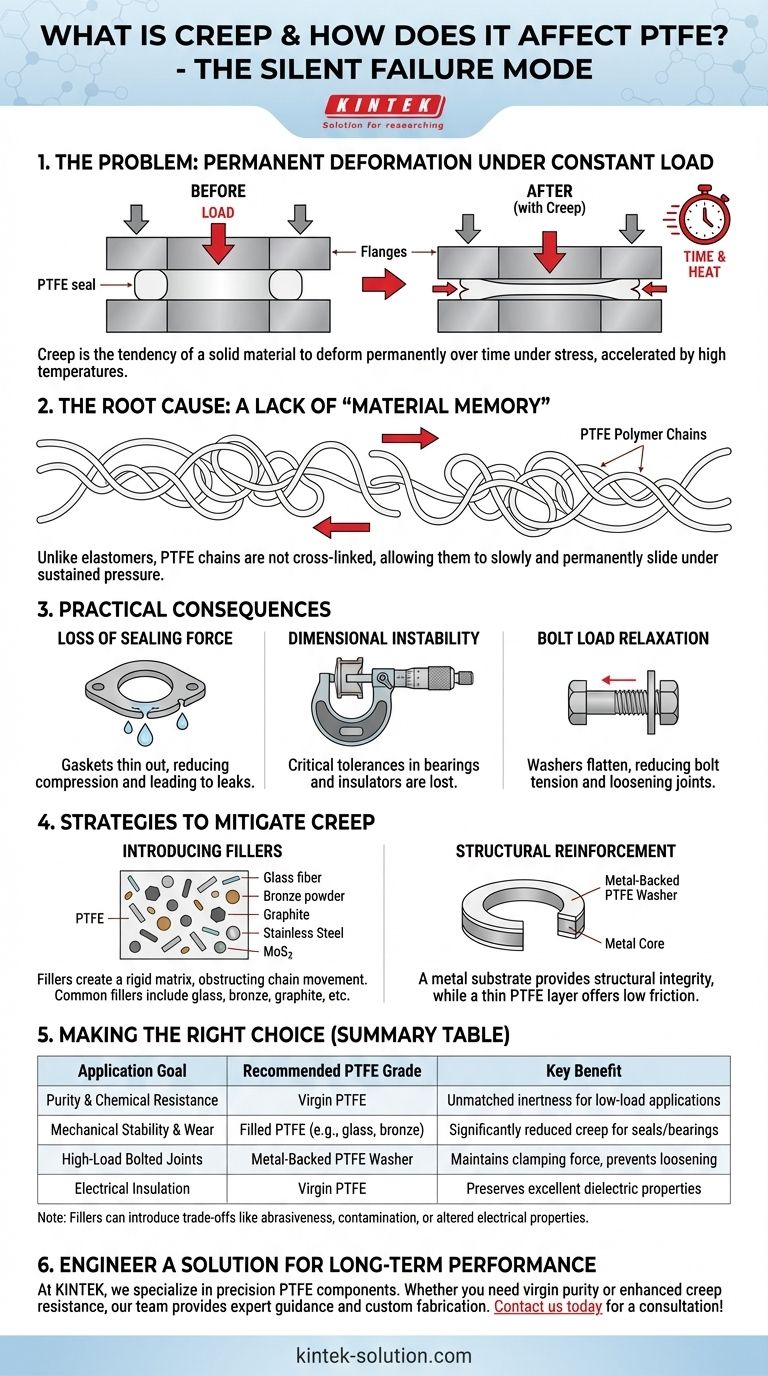 WHAT IS CREEP & HOW DOES IT AFFECT PTFE? - THE SILENT FAILURE MODE

KINTEK
Solution for researching

1. THE PROBLEM: PERMANENT DEFORMATION UNDER CONSTANT LOAD

BEFORE
LOAD
PTFE seal
Flanges
AFTER
(with Creep)
TIME & HEAT

Creep is the tendency of a solid material to deform permanently over time under stress, accelerated by high temperatures.

2. THE ROOT CAUSE: A LACK OF "MATERIAL MEMORY"

PTFE Polymer Chains

Unlike elastomers, PTFE chains are not cross-linked, allowing them to slowly and permanently slide under sustained pressure.

3. PRACTICAL CONSEQUENCES

LOSS OF SEALING FORCE
Gaskets thin out, reducing compression and leading to leaks.

DIMENSIONAL INSTABILITY
Critical tolerances in bearings and insulators are lost.

BOLT LOAD RELAXATION
Washers flatten, reducing bolt tension and loosening joints.

4. STRATEGIES TO MITIGATE CREEP

INTRODUCING FILLERS
PTFE
Glass fiber
Bronze powder
Graphite
Stainless Steel
$MoS_2$
Fillers create a rigid matrix, obstructing chain movement. Common fillers include glass, bronze, graphite, etc.

STRUCTURAL REINFORCEMENT
Metal-Backed PTFE Washer
Metal Core
A metal substrate provides structural integrity, while a thin PTFE layer offers low friction.

5. MAKING THE RIGHT CHOICE (SUMMARY TABLE)

| Application Goal | Recommended PTFE Grade | Key Benefit |
|---|---|---|
| Purity & Chemical Resistance | Virgin PTFE | Unmatched inertness for low-load applications |
| Mechanical Stability & Wear | Filled PTFE (e.g., glass, bronze) | Significantly reduced creep for seals/bearings |
| High-Load Bolted Joints | Metal-Backed PTFE Washer | Maintains clamping force, prevents loosening |
| Electrical Insulation | Virgin PTFE | Preserves excellent dielectric properties |

Note: Fillers can introduce trade-offs like abrasiveness, contamination, or altered electrical properties.

6. ENGINEER A SOLUTION FOR LONG-TERM PERFORMANCE
At KINTEK, we specialize in precision PTFE components. Whether you need virgin purity or enhanced creep resistance, our team provides expert guidance and custom fabrication. Contact us today for a consultation!

kintek-solution.com