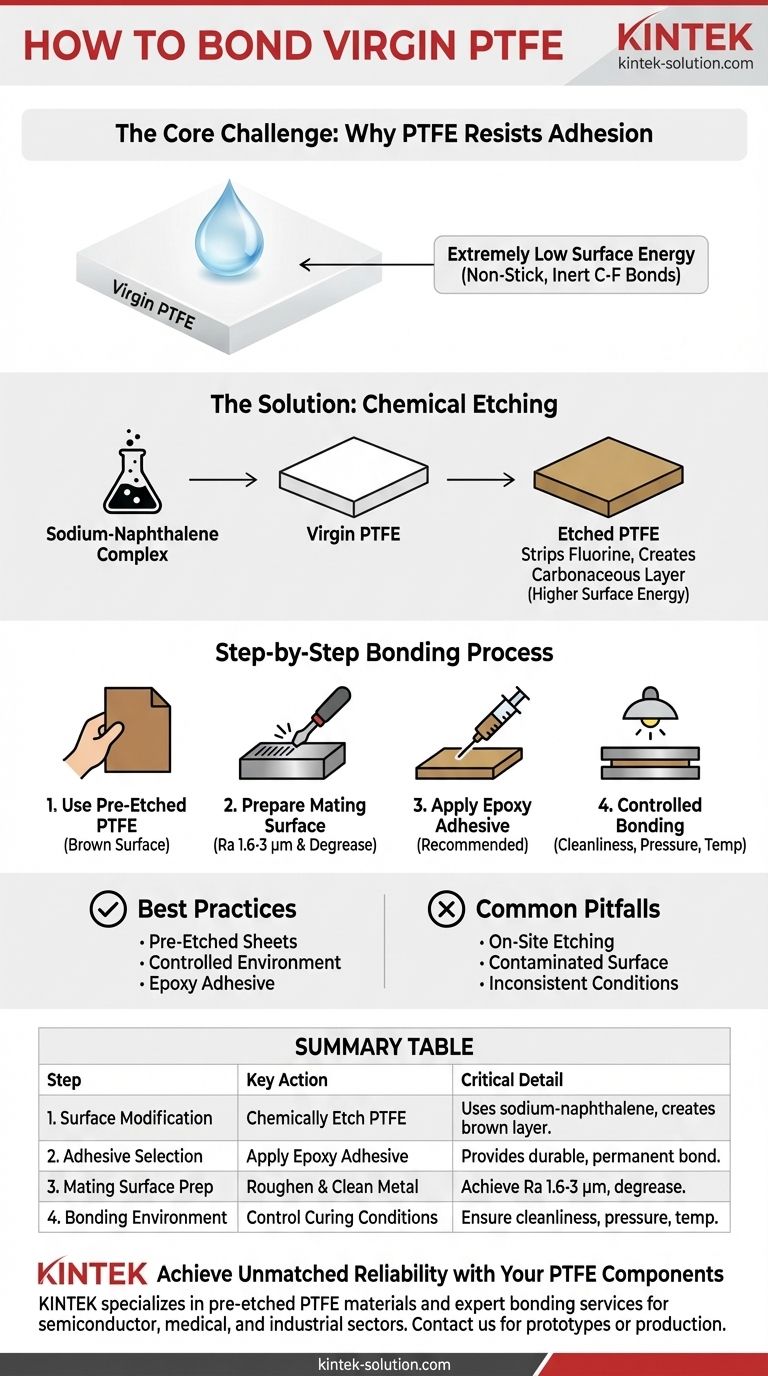 HOW TO BOND VIRGIN PTFE

KINTEK
kintek-solution.com

The Core Challenge: Why PTFE Resists Adhesion

Virgin PTFE

Extremely Low Surface Energy (Non-Stick, Inert C-F Bonds)

The Solution: Chemical Etching

Sodium-Naphthalene Complex

Virgin PTFE

Etched PTFE
Strips Fluorine, Creates Carbonaceous Layer
(Higher Surface Energy)

Step-by-Step Bonding Process

1. Use Pre-Etched PTFE
(Brown Surface)

2. Prepare Mating Surface
(Ra 1.6-3 µm & Degrease)

3. Apply Epoxy Adhesive
(Recommended)

4. Controlled Bonding
(Cleanliness, Pressure, Temp)

Best Practices
• Pre-Etched Sheets
• Controlled Environment
• Epoxy Adhesive

Common Pitfalls
• On-Site Etching
• Contaminated Surface
• Inconsistent Conditions

SUMMARY TABLE

| Step | Key Action | Critical Detail |
|---|---|---|
| 1. Surface Modification | Chemically Etch PTFE | Uses sodium-naphthalene, creates brown layer. |
| 2. Adhesive Selection | Apply Epoxy Adhesive | Provides durable, permanent bond. |
| 3. Mating Surface Prep | Roughen & Clean Metal | Achieve Ra 1.6-3 µm, degrease. |
| 4. Bonding Environment | Control Curing Conditions | Ensure cleanliness, pressure, temp. |

KINTEK Achieve Unmatched Reliability with Your PTFE Components
KINTEK specializes in pre-etched PTFE materials and expert bonding services for semiconductor, medical, and industrial sectors. Contact us for prototypes or production.

kintek-solution.com