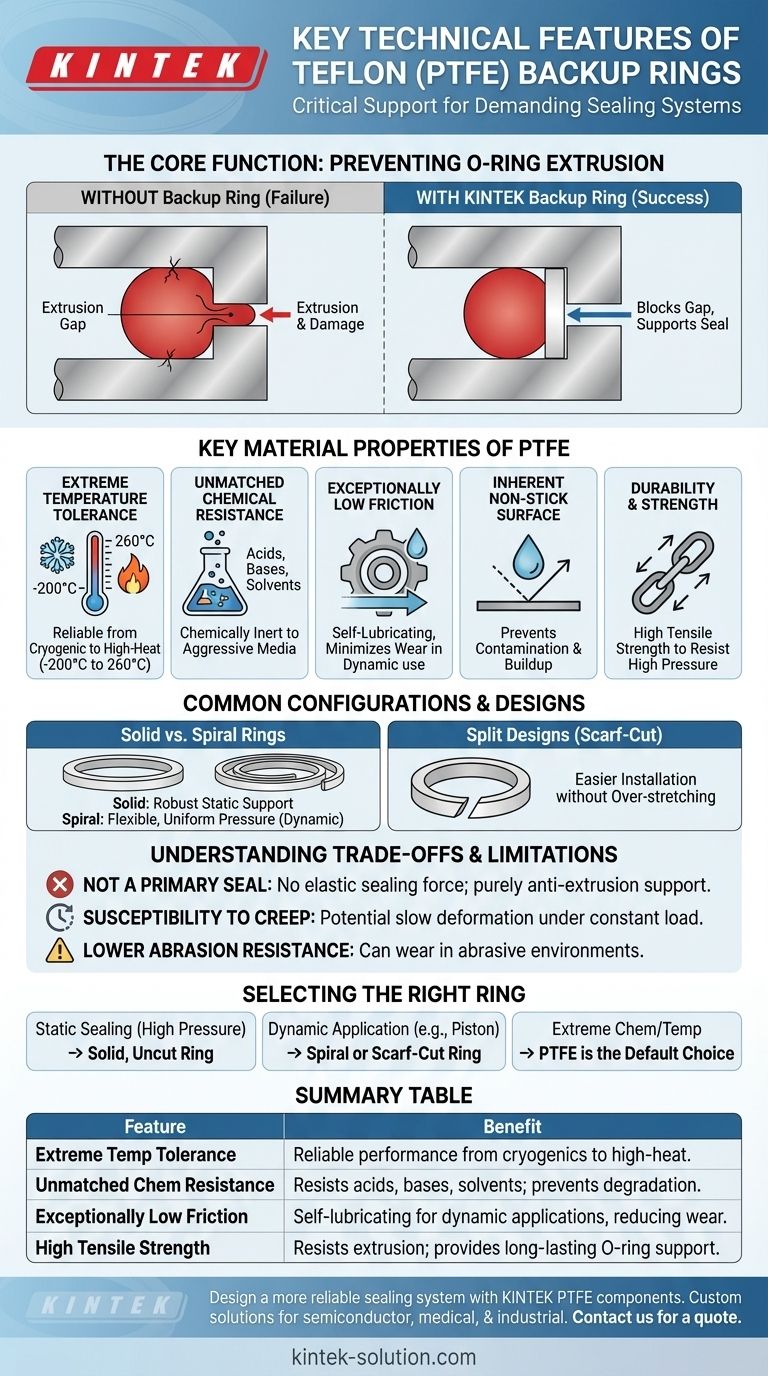 KINTEK

KEY TECHNICAL FEATURES OF TEFLON (PTFE) BACKUP RINGS

Critical Support for Demanding Sealing Systems

THE CORE FUNCTION: PREVENTING O-RING EXTRUSION

WITHOUT Backup Ring (Failure)

Extrusion Gap

Extrusion & Damage

WITH KINTEK Backup Ring (Success)

Blocks Gap, Supports Seal

KEY MATERIAL PROPERTIES OF PTFE

EXTREME TEMPERATURE TOLERANCE

260°C

-200°C

Reliable from Cryogenic to High-Heat (-200°C to 260°C)

UNMATCHED CHEMICAL RESISTANCE

Acids, Bases, Solvents

Chemically Inert to Aggressive Media

EXCEPTIONALLY LOW FRICTION

Self-Lubricating, Minimizes Wear in Dynamic use

INHERENT NON-STICK SURFACE

Prevents Contamination & Buildup

DURABILITY & STRENGTH

High Tensile Strength to Resist High Pressure

COMMON CONFIGURATIONS & DESIGNS

Solid vs. Spiral Rings

Solid: Robust Static Support
Spiral: Flexible, Uniform Pressure (Dynamic)

Split Designs (Scarf-Cut)

Easier Installation without Over-stretching

UNDERSTANDING TRADE-OFFS & LIMITATIONS

NOT A PRIMARY SEAL: No elastic sealing force; purely anti-extrusion support.

SUSCEPTIBILITY TO CREEP: Potential slow deformation under constant load.

LOWER ABRASION RESISTANCE: Can wear in abrasive environments.

SELECTING THE RIGHT RING

Static Sealing (High Pressure) → Solid, Uncut Ring

Dynamic Application (e.g., Piston) → Spiral or Scarf-Cut Ring

Extreme Chem/Temp → PTFE is the Default Choice

SUMMARY TABLE

| Feature | Benefit |
|---|---|
| Extreme Temp Tolerance | Reliable performance from cryogenics to high-heat. |
| Unmatched Chem Resistance | Resists acids, bases, solvents; prevents degradation. |
| Exceptionally Low Friction | Self-lubricating for dynamic applications, reducing wear. |
| High Tensile Strength | Resists extrusion; provides long-lasting O-ring support. |

KINTEK

Design a more reliable sealing system with KINTEK PTFE components. Custom solutions for semiconductor, medical, & industrial. Contact us for a quote.

kintek-solution.com