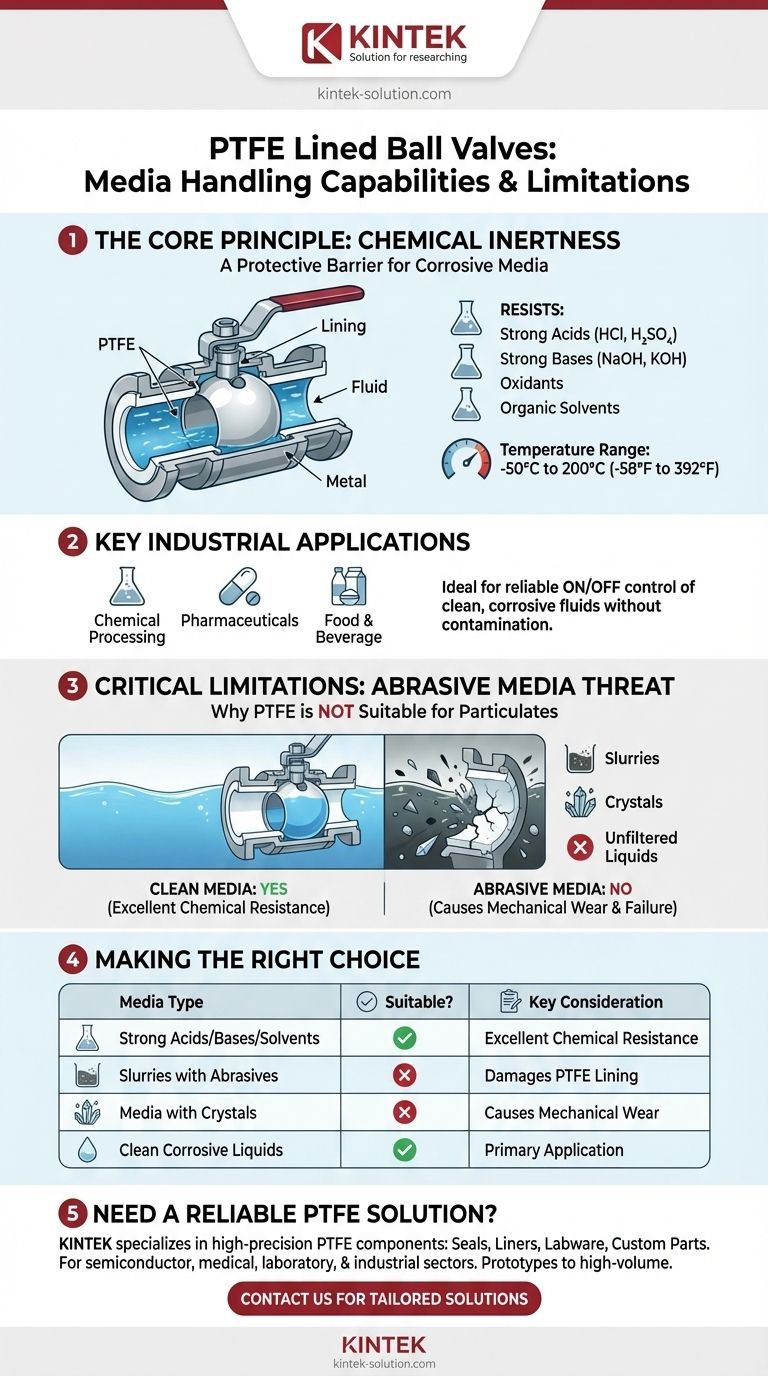 KINTEK
Solution for researching

kintek-solution.com

PTFE Lined Ball Valves: Media Handling Capabilities & Limitations

1 THE CORE PRINCIPLE: CHEMICAL INERTNESS
A Protective Barrier for Corrosive Media

PTFE
Lining
Fluid
Metal

RESISTS:
Strong Acids (HCl, $H_2SO_4$)
Strong Bases (NaOH, KOH)
Oxidants
Organic Solvents

Temperature Range:
-50°C to 200°C (-58°F to 392°F)

2 KEY INDUSTRIAL APPLICATIONS

Chemical Processing
Pharmaceuticals
Food & Beverage

Ideal for reliable ON/OFF control of clean, corrosive fluids without contamination.

3 CRITICAL LIMITATIONS: ABRASIVE MEDIA THREAT
Why PTFE is NOT Suitable for Particulates

Slurries
Crystals
Unfiltered Liquids

CLEAN MEDIA: YES
(Excellent Chemical Resistance)

ABRASIVE MEDIA: NO
(Causes Mechanical Wear & Failure)

4 MAKING THE RIGHT CHOICE

| Media Type | Suitable? | Key Consideration |
|---|---|---|
| Strong Acids/Bases/Solvents | ✓ | Excellent Chemical Resistance |
| Slurries with Abrasives | ✗ | Damages PTFE Lining |
| Media with Crystals | ✗ | Causes Mechanical Wear |
| Clean Corrosive Liquids | ✓ | Primary Application |

5 NEED A RELIABLE PTFE SOLUTION?
KINTEK specializes in high-precision PTFE components: Seals, Liners, Labware, Custom Parts. For semiconductor, medical, laboratory, & industrial sectors. Prototypes to high-volume.

CONTACT US FOR TAILORED SOLUTIONS

KINTEK
kintek-solution.com