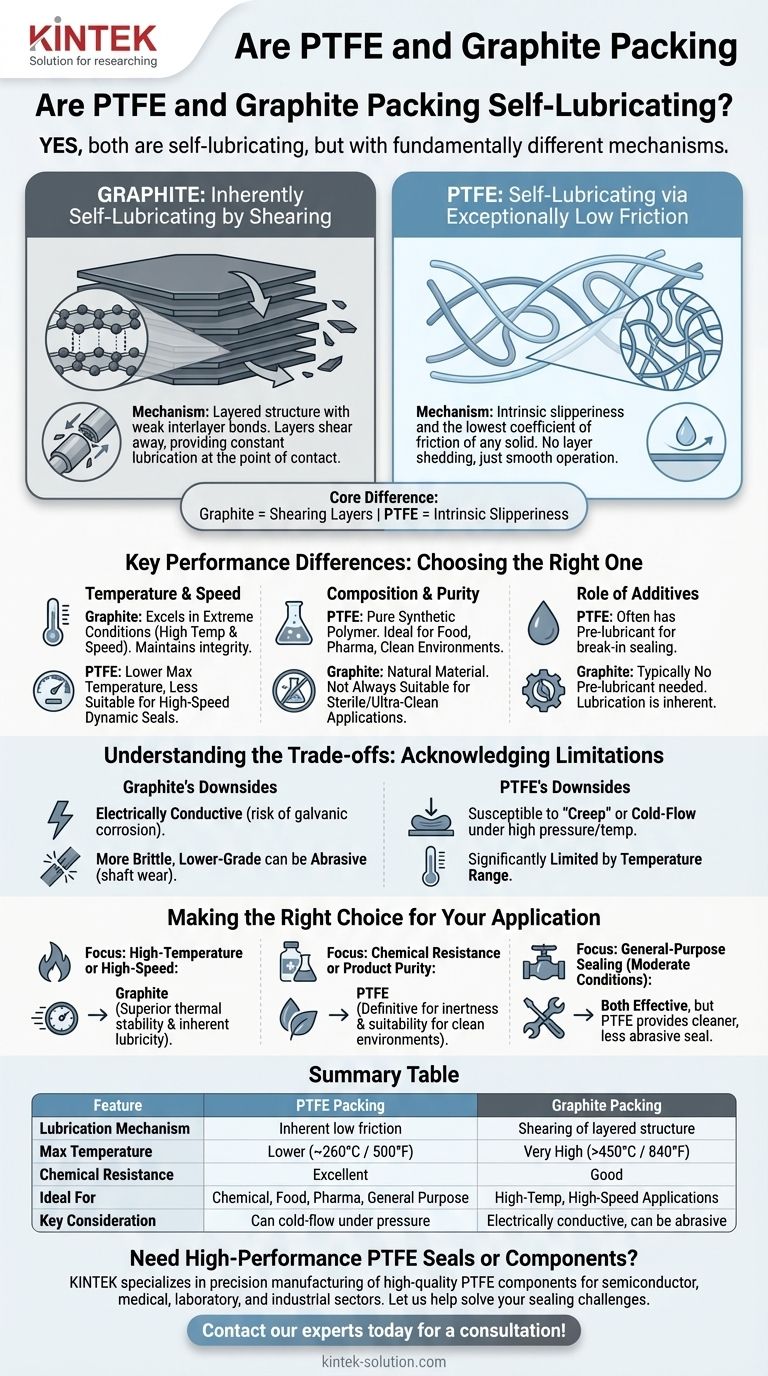 KINTEK
Solution for researching

Are PTFE and Graphite Packing

Are PTFE and Graphite Packing Self-Lubricating?

YES, both are self-lubricating, but with fundamentally different mechanisms.

GRAPHITE: Inherently Self-Lubricating by Shearing

Mechanism: Layered structure with weak interlayer bonds. Layers shear away, providing constant lubrication at the point of contact.

PTFE: Self-Lubricating via Exceptionally Low Friction

Mechanism: Intrinsic slipperiness and the lowest coefficient of friction of any solid. No layer shedding, just smooth operation.

Core Difference:
Graphite = Shearing Layers | PTFE = Intrinsic Slipperiness

Key Performance Differences: Choosing the Right One

Temperature & Speed

Graphite: Excels in Extreme Conditions (High Temp & Speed). Maintains integrity.

PTFE: Lower Max Temperature, Less Suitable for High-Speed Dynamic Seals.

Composition & Purity

PTFE: Pure Synthetic Polymer. Ideal for Food, Pharma, Clean Environments.

Graphite: Natural Material. Not Always Suitable for Sterile/Ultra-Clean Applications.

Role of Additives

PTFE: Often has Pre-lubricant for break-in sealing.

Graphite: Typically No Pre-lubricant needed. Lubrication is inherent.

Understanding the Trade-offs: Acknowledging Limitations

Graphite's Downsides

Electrically Conductive (risk of galvanic corrosion).

More Brittle, Lower-Grade can be Abrasive (shaft wear).

PTFE's Downsides

Susceptible to "Creep" or Cold-Flow under high pressure/temp.

Significantly Limited by Temperature Range.

Making the Right Choice for Your Application

Focus: High-Temperature or High-Speed:

→ Graphite (Superior thermal stability & inherent lubricity).

Focus: Chemical Resistance or Product Purity:

→ PTFE (Definitive for inertness & suitability for clean environments).

Focus: General-Purpose Sealing (Moderate Conditions):

→ Both Effective, but PTFE provides cleaner, less abrasive seal.

Summary Table

| Feature | PTFE Packing | Graphite Packing |
|---|---|---|
| Lubrication Mechanism | Inherent low friction | Shearing of layered structure |
| Max Temperature | Lower (~260°C / 500°F) | Very High (>450°C / 840°F) |
| Chemical Resistance | Excellent | Good |
| Ideal For | Chemical, Food, Pharma, General Purpose | High-Temp, High-Speed Applications |
| Key Consideration | Can cold-flow under pressure | Electrically conductive, can be abrasive |

Need High-Performance PTFE Seals or Components?

KINTEK specializes in precision manufacturing of high-quality PTFE components for semiconductor, medical, laboratory, and industrial sectors. Let us help solve your sealing challenges.

Contact our experts today for a consultation!

kintek-solution.com