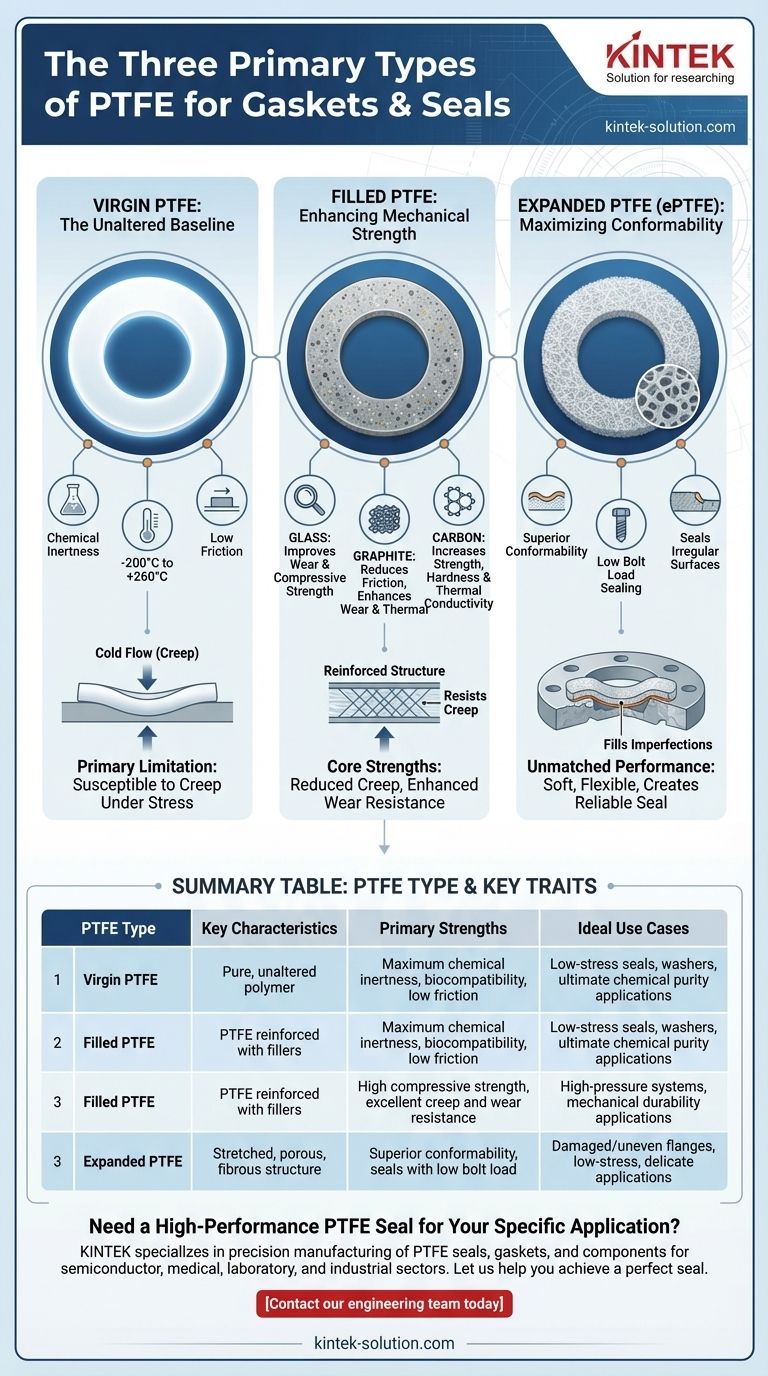 The Three Primary Types of PTFE for Gaskets & Seals

KINTEK
Solution for researching

kintek-solution.com

VIRGIN PTFE:
The Unaltered Baseline

Chemical Inertness

-200°C to +260°C

Low Friction

Cold Flow (Creep)

Primary Limitation:
Susceptible to Creep Under Stress

FILLED PTFE:
Enhancing Mechanical Strength

GLASS: Improves Wear & Compressive Strength

GRAPHITE: Reduces Friction, Enhances Wear & Thermal

CARBON: Increases Strength, Hardness & Thermal Conductivity

Reinforced Structure

Resists Creep

Core Strengths:
Reduced Creep, Enhanced Wear Resistance

EXPANDED PTFE (ePTFE):
Maximizing Conformability

Superior Conformability

Low Bolt Load Sealing

Seals Irregular Surfaces

Fills Imperfections

Unmatched Performance:
Soft, Flexible, Creates Reliable Seal

SUMMARY TABLE: PTFE TYPE & KEY TRAITS

| | PTFE Type | Key Characteristics | Primary Strengths | Ideal Use Cases |
|---|---|---|---|---|
| 1 | Virgin PTFE | Pure, unaltered polymer | Maximum chemical inertness, biocompatibility, low friction | Low-stress seals, washers, ultimate chemical purity applications |
| 2 | Filled PTFE | PTFE reinforced with fillers | Maximum chemical inertness, biocompatibility, low friction | Low-stress seals, washers, ultimate chemical purity applications |
| 3 | Filled PTFE | PTFE reinforced with fillers | High compressive strength, excellent creep and wear resistance | High-pressure systems, mechanical durability applications |
| 3 | Expanded PTFE | Stretched, porous, fibrous structure | Superior conformability, seals with low bolt load | Damaged/uneven flanges, low-stress, delicate applications |

Need a High-Performance PTFE Seal for Your Specific Application?
KINTEK specializes in precision manufacturing of PTFE seals, gaskets, and components for semiconductor, medical, laboratory, and industrial sectors. Let us help you achieve a perfect seal.

[Contact our engineering team today]

kintek-solution.com