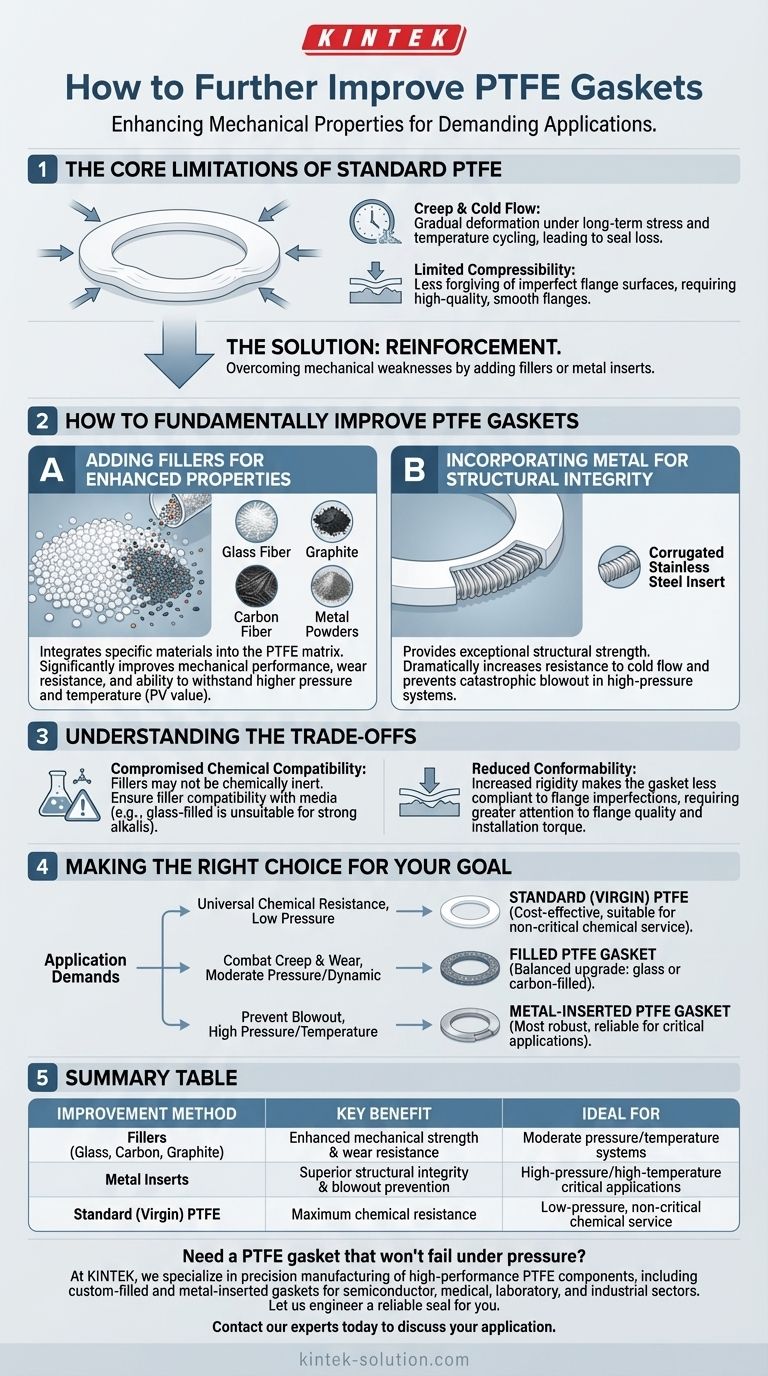 KINTEK

How to Further Improve PTFE Gaskets

Enhancing Mechanical Properties for Demanding Applications.

1 THE CORE LIMITATIONS OF STANDARD PTFE

Creep & Cold Flow: Gradual deformation under long-term stress and temperature cycling, leading to seal loss.

Limited Compressibility: Less forgiving of imperfect flange surfaces, requiring high-quality, smooth flanges.

THE SOLUTION: REINFORCEMENT.
Overcoming mechanical weaknesses by adding fillers or metal inserts.

2 HOW TO FUNDAMENTALLY IMPROVE PTFE GASKETS

A ADDING FILLERS FOR ENHANCED PROPERTIES

Glass Fiber
Graphite
Carbon Fiber
Metal Powders

Integrates specific materials into the PTFE matrix. Significantly improves mechanical performance, wear resistance, and ability to withstand higher pressure and temperature (PV value).

B INCORPORATING METAL FOR STRUCTURAL INTEGRITY

Corrugated Stainless Steel Insert

Provides exceptional structural strength. Dramatically increases resistance to cold flow and prevents catastrophic blowout in high-pressure systems.

3 UNDERSTANDING THE TRADE-OFFS

Compromised Chemical Compatibility: Fillers may not be chemically inert. Ensure filler compatibility with media (e.g., glass-filled is unsuitable for strong alkalis).

Reduced Conformability: Increased rigidity makes the gasket less compliant to flange imperfections, requiring greater attention to flange quality and installation torque.

4 MAKING THE RIGHT CHOICE FOR YOUR GOAL

Application Demands

Universal Chemical Resistance, Low Pressure
STANDARD (VIRGIN) PTFE (Cost-effective, suitable for non-critical chemical service).

Combat Creep & Wear, Moderate Pressure/Dynamic
FILLED PTFE GASKET (Balanced upgrade: glass or carbon-filled).

Prevent Blowout, High Pressure/Temperature
METAL-INSERTED PTFE GASKET (Most robust, reliable for critical applications).

5 SUMMARY TABLE

| IMPROVEMENT METHOD | KEY BENEFIT | IDEAL FOR |
|---|---|---|
| Fillers (Glass, Carbon, Graphite) | Enhanced mechanical strength & wear resistance | Moderate pressure/temperature systems |
| Metal Inserts | Superior structural integrity & blowout prevention | High-pressure/high-temperature critical applications |
| Standard (Virgin) PTFE | Maximum chemical resistance | Low-pressure, non-critical chemical service |

Need a PTFE gasket that won't fail under pressure?

At KINTEK, we specialize in precision manufacturing of high-performance PTFE components, including custom-filled and metal-inserted gaskets for semiconductor, medical, laboratory, and industrial sectors. Let us engineer a reliable seal for you.

Contact our experts today to discuss your application.

kintek-solution.com