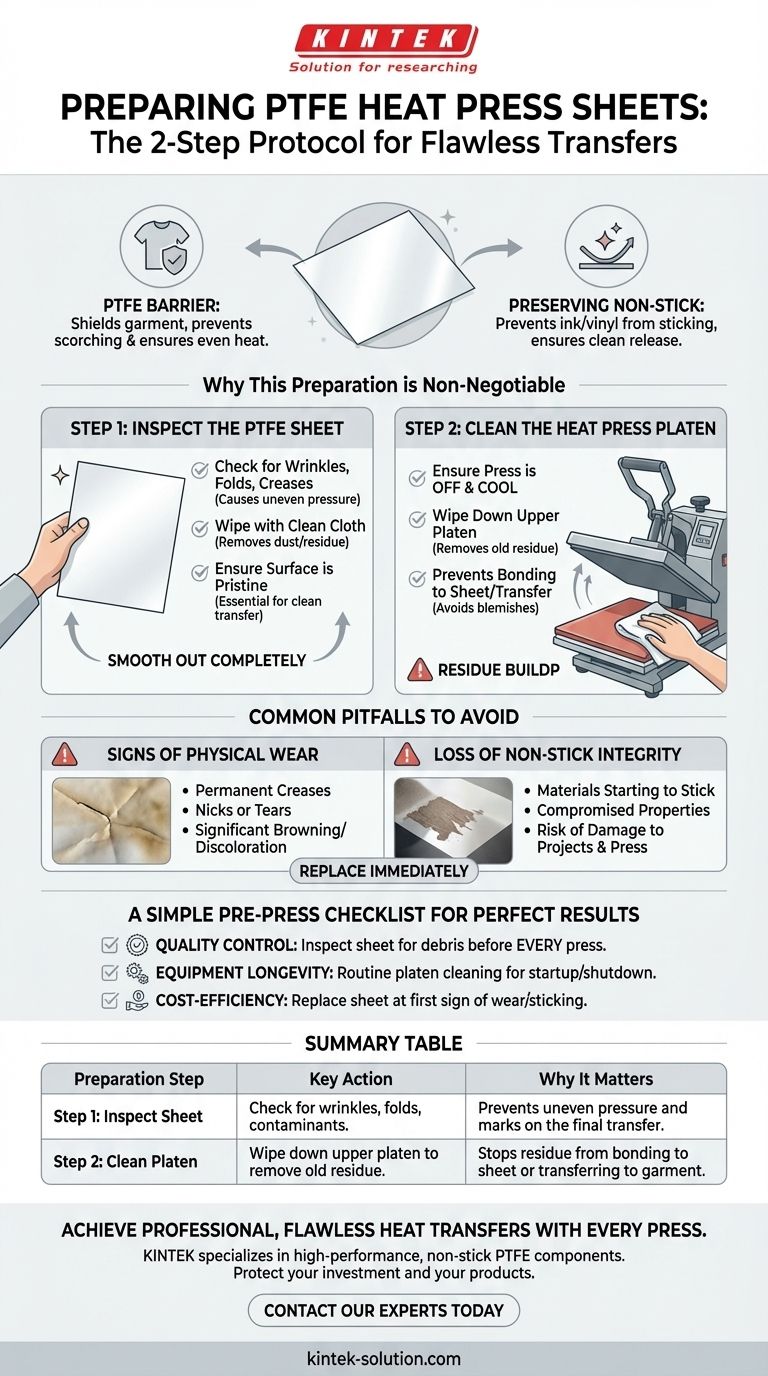 KINTEK
Solution for researching

PREPARING PTFE HEAT PRESS SHEETS:
The 2-Step Protocol for Flawless Transfers

PTFE BARRIER:
Shields garment, prevents scorching & ensures even heat.

PRESERVING NON-STICK:
Prevents ink/vinyl from sticking, ensures clean release.

Why This Preparation is Non-Negotiable

STEP 1: INSPECT THE PTFE SHEET

Check for Wrinkles, Folds, Creases
(Causes uneven pressure)

Wipe with Clean Cloth
(Removes dust/residue)

Ensure Surface is Pristine
(Essential for clean transfer)

SMOOTH OUT COMPLETELY

STEP 2: CLEAN THE HEAT PRESS PLATEN

Ensure Press is OFF & COOL

Wipe Down Upper Platen
(Removes old residue)

Prevents Bonding to Sheet/Transfer
(Avoids blemishes)

RESIDUE BUILDP

COMMON PITFALLS TO AVOID

SIGNS OF PHYSICAL WEAR
• Permanent Creases
• Nicks or Tears
• Significant Browning/ Discoloration

LOSS OF NON-STICK INTEGRITY
• Materials Starting to Stick
• Compromised Properties
• Risk of Damage to Projects & Press

REPLACE IMMEDIATELY

A SIMPLE PRE-PRESS CHECKLIST FOR PERFECT RESULTS

QUALITY CONTROL: Inspect sheet for debris before EVERY press.
EQUIPMENT LONGEVITY: Routine platen cleaning for startup/shutdown.
COST-EFFICIENCY: Replace sheet at first sign of wear/sticking.

SUMMARY TABLE

| Preparation Step | Key Action | Why It Matters |
|---|---|---|
| Step 1: Inspect Sheet | Check for wrinkles, folds, contaminants. | Prevents uneven pressure and marks on the final transfer. |
| Step 2: Clean Platen | Wipe down upper platen to remove old residue. | Stops residue from bonding to sheet or transferring to garment. |

ACHIEVE PROFESSIONAL, FLAWLESS HEAT TRANSFERS WITH EVERY PRESS.
KINTEK specializes in high-performance, non-stick PTFE components. Protect your investment and your products.

CONTACT OUR EXPERTS TODAY

kintek-solution.com