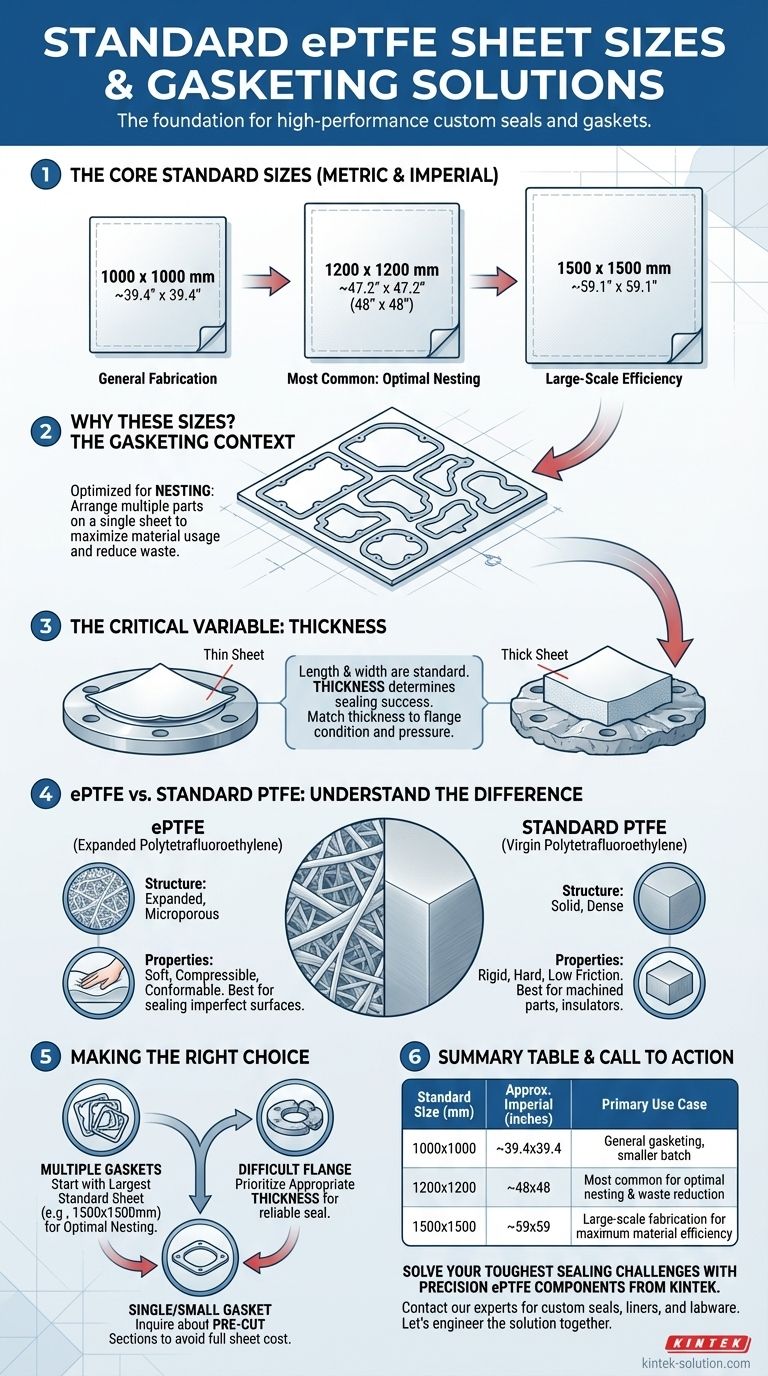 STANDARD ePTFE SHEET SIZES & GASKETING SOLUTIONS

The foundation for high-performance custom seals and gaskets.

1 THE CORE STANDARD SIZES (METRIC & IMPERIAL)

1000 x 1000 mm
~39.4" x 39.4"
General Fabrication

1200 x 1200 mm
~47.2" x 47.2"
(48" x 48")
Most Common: Optimal Nesting

1500 x 1500 mm
~59.1" x 59.1"
Large-Scale Efficiency

2 WHY THESE SIZES? THE GASKETING CONTEXT

Optimized for NESTING: Arrange multiple parts on a single sheet to maximize material usage and reduce waste.

3 THE CRITICAL VARIABLE: THICKNESS

Thin Sheet

Length & width are standard. THICKNESS determines sealing success. Match thickness to flange condition and pressure.

Thick Sheet

4 ePTFE vs. STANDARD PTFE: UNDERSTAND THE DIFFERENCE

ePTFE
(Expanded Polytetrafluoroethylene)

Structure: Expanded, Microporous

Properties: Soft, Compressible, Conformable. Best for sealing imperfect surfaces.

STANDARD PTFE
(Virgin Polytetrafluoroethylene)

Structure: Solid, Dense

Properties: Rigid, Hard, Low Friction. Best for machined parts, insulators.

5 MAKING THE RIGHT CHOICE

MULTIPLE GASKETS
Start with Largest Standard Sheet (e.g , 1500x1500mm) for Optimal Nesting.

DIFFICULT FLANGE
Prioritize Appropriate THICKNESS for reliable seal.

SINGLE/SMALL GASKET
Inquire about PRE-CUT Sections to avoid full sheet cost.

6 SUMMARY TABLE & CALL TO ACTION

| Standard Size (mm) | Approx. Imperial (inches) | Primary Use Case |
|---|---|---|
| 1000x1000 | ~39.4x39.4 | General gasketing, smaller batch |
| 1200x1200 | ~48x48 | Most common for optimal nesting & waste reduction |
| 1500x1500 | ~59x59 | Large-scale fabrication for maximum material efficiency |

SOLVE YOUR TOUGHEST SEALING CHALLENGES WITH PRECISION ePTFE COMPONENTS FROM KINTEK.
Contact our experts for custom seals, liners, and labware. Let's engineer the solution together.

KINTEK
kintek-solution.com