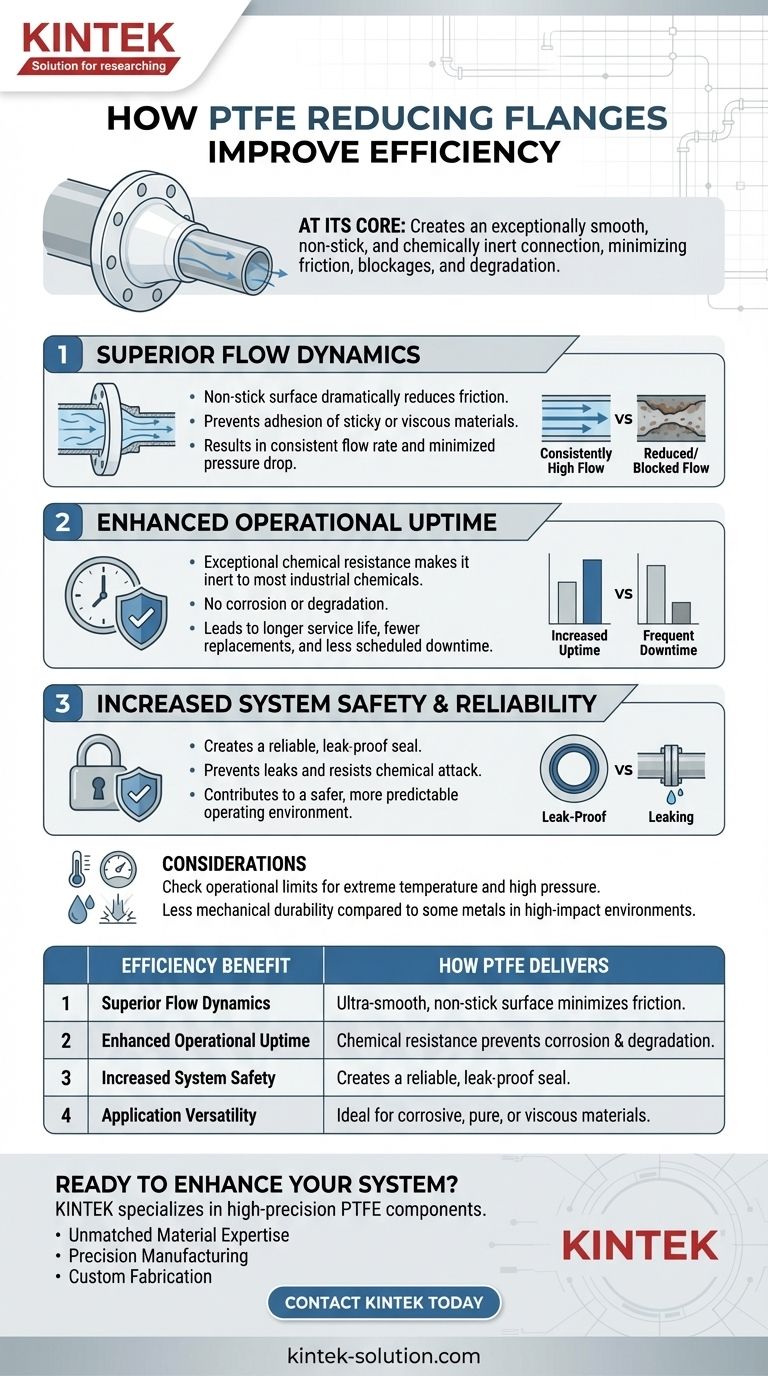 KINTEK
Solution for researching

HOW PTFE REDUCING FLANGES IMPROVE EFFICIENCY

AT ITS CORE: Creates an exceptionally smooth, non-stick, and chemically inert connection, minimizing friction, blockages, and degradation.

1 SUPERIOR FLOW DYNAMICS

• Non-stick surface dramatically reduces friction.
• Prevents adhesion of sticky or viscous materials.
• Results in consistent flow rate and minimized pressure drop.

Consistently High Flow VS Reduced/ Blocked Flow

2 ENHANCED OPERATIONAL UPTIME

• Exceptional chemical resistance makes it inert to most industrial chemicals.
• No corrosion or degradation.
• Leads to longer service life, fewer replacements, and less scheduled downtime.

Increased Uptime VS Frequent Downtime

3 INCREASED SYSTEM SAFETY & RELIABILITY

• Creates a reliable, leak-proof seal.
• Prevents leaks and resists chemical attack.
• Contributes to a safer, more predictable operating environment.

Leak-Proof VS Leaking

CONSIDERATIONS
Check operational limits for extreme temperature and high pressure.
Less mechanical durability compared to some metals in high-impact environments.

| | EFFICIENCY BENEFIT | HOW PTFE DELIVERS |
|---|---|---|
| 1 | Superior Flow Dynamics | Ultra-smooth, non-stick surface minimizes friction. |
| 2 | Enhanced Operational Uptime | Chemical resistance prevents corrosion & degradation. |
| 3 | Increased System Safety | Creates a reliable, leak-proof seal. |
| 4 | Application Versatility | Ideal for corrosive, pure, or viscous materials. |

READY TO ENHANCE YOUR SYSTEM?
KINTEK specializes in high-precision PTFE components.
• Unmatched Material Expertise
• Precision Manufacturing
• Custom Fabrication

KINTEK

CONTACT KINTEK TODAY

kintek-solution.com