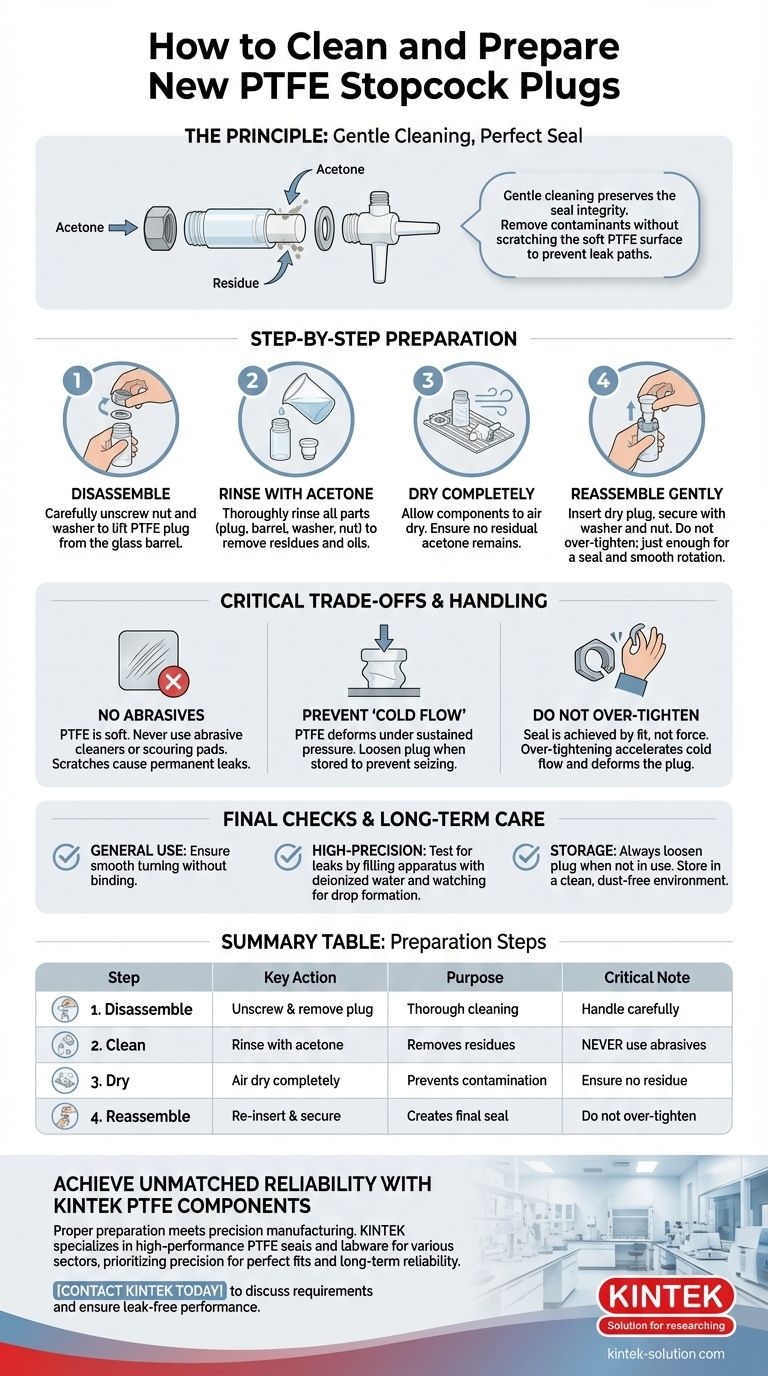 How to Clean and Prepare New PTFE Stopcock Plugs

THE PRINCIPLE: Gentle Cleaning, Perfect Seal

Acetone

Acetone

Residue

Gentle cleaning preserves the seal integrity. Remove contaminants without scratching the soft PTFE surface to prevent leak paths.

STEP-BY-STEP PREPARATION

1

DISASSEMBLE
Carefully unscrew nut and washer to lift PTFE plug from the glass barrel.

2

RINSE WITH ACETONE
Thoroughly rinse all parts (plug, barrel, washer, nut) to remove residues and oils.

3

DRY COMPLETELY
Allow components to air dry. Ensure no residual acetone remains.

4

REASSEMBLE GENTLY
Insert dry plug, secure with washer and nut. Do not over-tighten; just enough for a seal and smooth rotation.

CRITICAL TRADE-OFFS & HANDLING

NO ABRASIVES
PTFE is soft. Never use abrasive cleaners or scouring pads. Scratches cause permanent leaks.

PREVENT 'COLD FLOW'
PTFE deforms under sustained pressure. Loosen plug when stored to prevent seizing.

DO NOT OVER-TIGHTEN
Seal is achieved by fit, not force. Over-tightening accelerates cold flow and deforms the plug.

FINAL CHECKS & LONG-TERM CARE

GENERAL USE: Ensure smooth turning without binding.

HIGH-PRECISION: Test for leaks by filling apparatus with deionized water and watching for drop formation.

STORAGE: Always loosen plug when not in use. Store in a clean, dust-free environment.

SUMMARY TABLE: Preparation Steps

| Step | Key Action | Purpose | Critical Note |
|---|---|---|---|
| 1. Disassemble | Unscrew & remove plug | Thorough cleaning | Handle carefully |
| 2. Clean | Rinse with acetone | Removes residues | NEVER use abrasives |
| 3. Dry | Air dry completely | Prevents contamination | Ensure no residue |
| 4. Reassemble | Re-insert & secure | Creates final seal | Do not over-tighten |

ACHIEVE UNMATCHED RELIABILITY WITH KINTEK PTFE COMPONENTS

Proper preparation meets precision manufacturing. KINTEK specializes in high-performance PTFE seals and labware for various sectors, prioritizing precision for perfect fits and long-term reliability.

[CONTACT KINTEK TODAY] to discuss requirements and ensure leak-free performance.

KINTEK
Solution for researching

kintek-solution.com