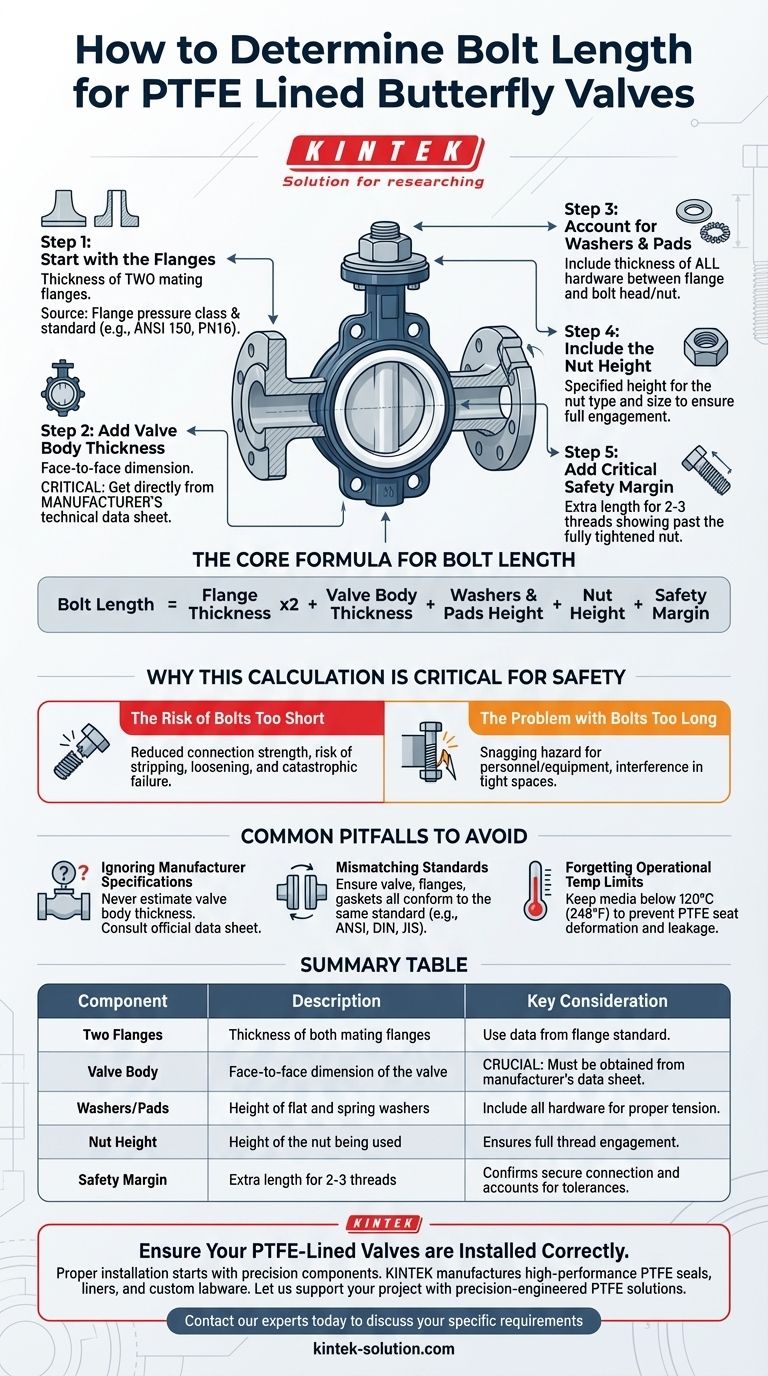 How to Determine Bolt Length for PTFE Lined Butterfly Valves

KINTEK
Solution for researching

Step 1:
Start with the Flanges
Thickness of TWO mating flanges.
Source: Flange pressure class & standard (e.g., ANSI 150, PN16).

Step 2: Add Valve Body Thickness
Face-to-face dimension.
CRITICAL: Get directly from MANUFACTURER'S technical data sheet.

Step 3:
Account for Washers & Pads
Include thickness of ALL hardware between flange and bolt head/nut.

Step 4:
Include the Nut Height
Specified height for the nut type and size to ensure full engagement.

Step 5:
Add Critical Safety Margin
Extra length for 2-3 threads showing past the fully tightened nut.

THE CORE FORMULA FOR BOLT LENGTH

Bolt Length = Flange Thickness x2 + Valve Body Thickness + Washers & Pads Height + Nut Height + Safety Margin

WHY THIS CALCULATION IS CRITICAL FOR SAFETY

The Risk of Bolts Too Short
Reduced connection strength, risk of stripping, loosening, and catastrophic failure.

The Problem with Bolts Too Long
Snagging hazard for personnel/equipment, interference in tight spaces.

COMMON PITFALLS TO AVOID

Ignoring Manufacturer Specifications
Never estimate valve body thickness. Consult official data sheet.

Mismatching Standards
Ensure valve, flanges, gaskets all conform to the same standard (e.g., ANSI, DIN, JIS).

Forgetting Operational Temp Limits
Keep media below 120°C (248°F) to prevent PTFE seat deformation and leakage.

SUMMARY TABLE

| Component | Description | Key Consideration |
|---|---|---|
| Two Flanges | Thickness of both mating flanges | Use data from flange standard. |
| Valve Body | Face-to-face dimension of the valve | CRUCIAL: Must be obtained from manufacturer's data sheet. |
| Washers/Pads | Height of flat and spring washers | Include all hardware for proper tension. |
| Nut Height | Height of the nut being used | Ensures full thread engagement. |
| Safety Margin | Extra length for 2-3 threads | Confirms secure connection and accounts for tolerances. |

KINTEK
Ensure Your PTFE-Lined Valves are Installed Correctly.
Proper installation starts with precision components. KINTEK manufactures high-performance PTFE seals, liners, and custom labware. Let us support your project with precision-engineered PTFE solutions.

Contact our experts today to discuss your specific requirements

kintek-solution.com