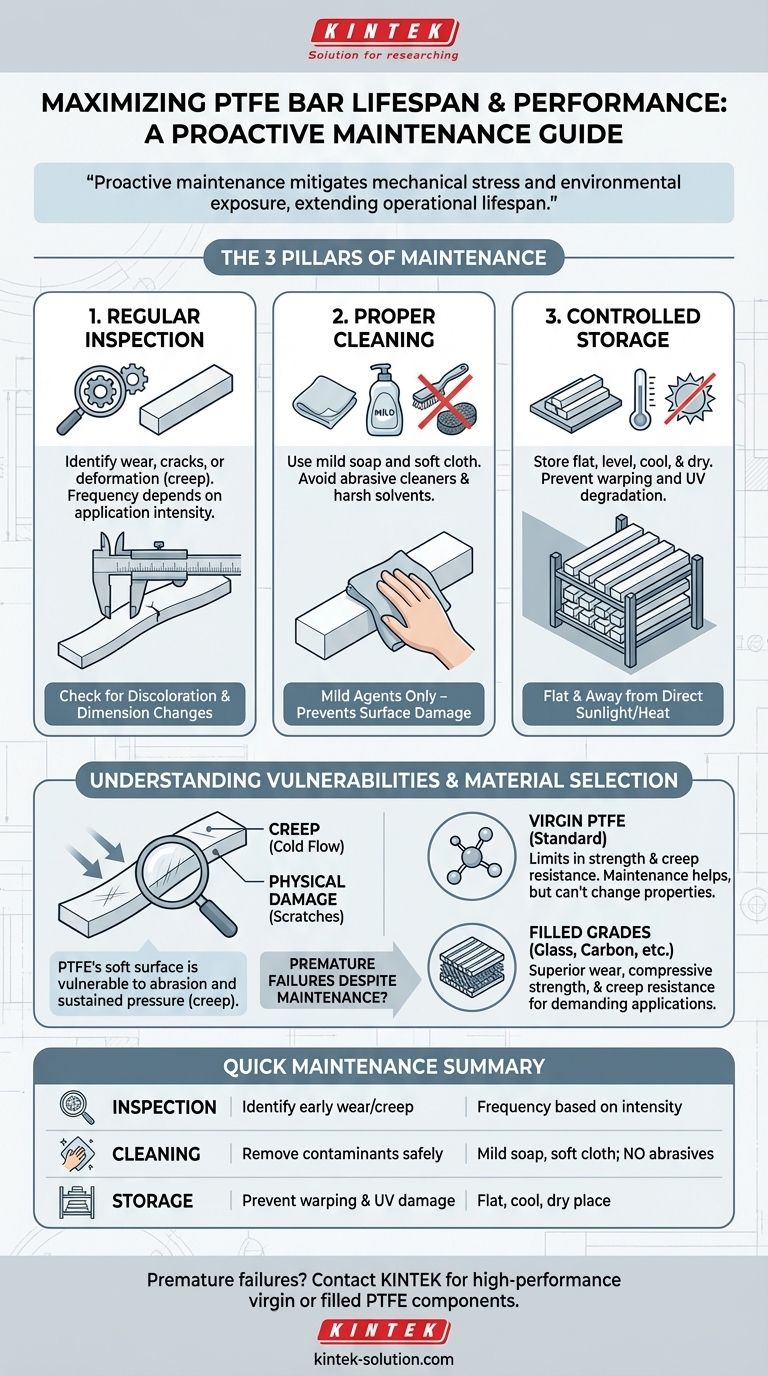 KINTEK
Solution for researching

MAXIMIZING PTFE BAR LIFESPAN & PERFORMANCE: A PROACTIVE MAINTENANCE GUIDE

"Proactive maintenance mitigates mechanical stress and environmental exposure, extending operational lifespan."

THE 3 PILLARS OF MAINTENANCE

1. REGULAR INSPECTION

Identify wear, cracks, or deformation (creep). Frequency depends on application intensity.

Check for Discoloration & Dimension Changes

2. PROPER CLEANING

MILD

Use mild soap and soft cloth. Avoid abrasive cleaners & harsh solvents.

Mild Agents Only – Prevents Surface Damage

3. CONTROLLED STORAGE

Store flat, level, cool, & dry. Prevent warping and UV degradation.

Flat & Away from Direct Sunlight/Heat

UNDERSTANDING VULNERABILITIES & MATERIAL SELECTION

CREEP (Cold Flow)

PHYSICAL DAMAGE (Scratches)

PTFE's soft surface is vulnerable to abrasion and sustained pressure (creep).

PREMATURE FAILURES DESPITE MAINTENANCE?

VIRGIN PTFE (Standard)
Limits in strength & creep resistance. Maintenance helps, but can't change properties.

FILLED GRADES (Glass, Carbon, etc.)
Superior wear, compressive strength, & creep resistance for demanding applications.

QUICK MAINTENANCE SUMMARY

| INSPECTION | Identify early wear/creep | Frequency based on intensity |
|---|---|---|
| CLEANING | Remove contaminants safely | Mild soap, soft cloth; NO abrasives |
| STORAGE | Prevent warping & UV damage | Flat, cool, dry place |

Premature failures? Contact KINTEK for high-performance virgin or filled PTFE components.

KINTEK
kintek-solution.com