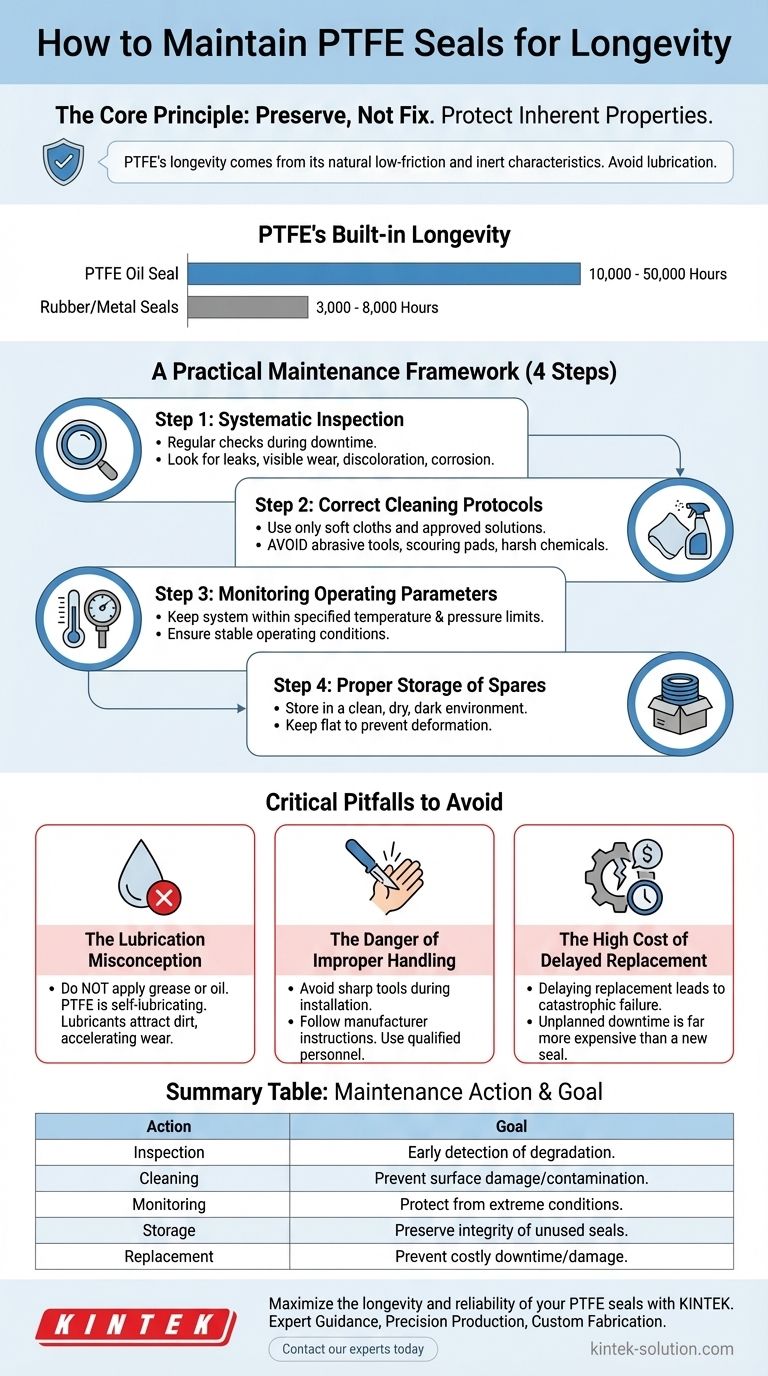 How to Maintain PTFE Seals for Longevity

The Core Principle: Preserve, Not Fix. Protect Inherent Properties.

PTFE's longevity comes from its natural low-friction and inert characteristics. Avoid lubrication.

PTFE's Built-in Longevity

PTFE Oil Seal 10,000 - 50,000 Hours

Rubber/Metal Seals 3,000 - 8,000 Hours

A Practical Maintenance Framework (4 Steps)

Step 1: Systematic Inspection
• Regular checks during downtime.
• Look for leaks, visible wear, discoloration, corrosion.

Step 2: Correct Cleaning Protocols
• Use only soft cloths and approved solutions.
• AVOID abrasive tools, scouring pads, harsh chemicals.

Step 3: Monitoring Operating Parameters
• Keep system within specified temperature & pressure limits.
• Ensure stable operating conditions.

Step 4: Proper Storage of Spares
• Store in a clean, dry, dark environment.
• Keep flat to prevent deformation.

Critical Pitfalls to Avoid

The Lubrication Misconception
• Do NOT apply grease or oil. PTFE is self-lubricating. Lubricants attract dirt, accelerating wear.

The Danger of Improper Handling
• Avoid sharp tools during installation.
• Follow manufacturer instructions. Use qualified personnel.

The High Cost of Delayed Replacement
• Delaying replacement leads to catastrophic failure.
• Unplanned downtime is far more expensive than a new seal.

Summary Table: Maintenance Action & Goal

| Action | Goal |
|---|---|
| Inspection | Early detection of degradation. |
| Cleaning | Prevent surface damage/contamination. |
| Monitoring | Protect from extreme conditions. |
| Storage | Preserve integrity of unused seals. |
| Replacement | Prevent costly downtime/damage. |

KINTEK

Maximize the longevity and reliability of your PTFE seals with KINTEK. Expert Guidance, Precision Production, Custom Fabrication.

Contact our experts today

kintek-solution.com