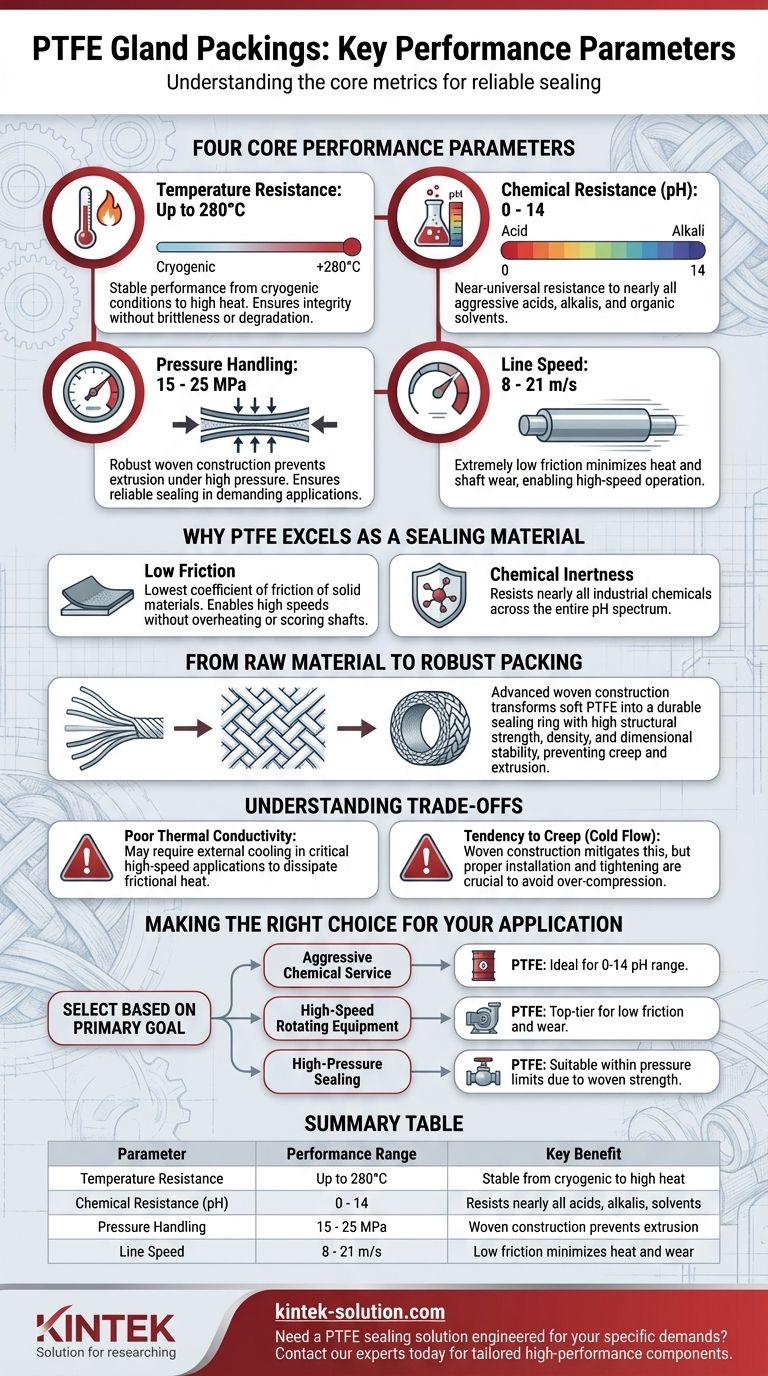 PTFE Gland Packings: Key Performance Parameters

Understanding the core metrics for reliable sealing

FOUR CORE PERFORMANCE PARAMETERS

Temperature Resistance: Up to 280°C

Cryogenic +280°C

Stable performance from cryogenic conditions to high heat. Ensures integrity without brittleness or degradation.

pH

Chemical Resistance (pH): 0 - 14

Acid Alkali

0 14

Near-universal resistance to nearly all aggressive acids, alkalis, and organic solvents.

Pressure Handling: 15 - 25 MPa

Robust woven construction prevents extrusion under high pressure. Ensures reliable sealing in demanding applications.

Line Speed: 8 - 21 m/s

Extremely low friction minimizes heat and shaft wear, enabling high-speed operation.

WHY PTFE EXCELS AS A SEALING MATERIAL

Low Friction

Lowest coefficient of friction of solid materials. Enables high speeds without overheating or scoring shafts.

Chemical Inertness

Resists nearly all industrial chemicals across the entire pH spectrum.

FROM RAW MATERIAL TO ROBUST PACKING

Advanced woven construction transforms soft PTFE into a durable sealing ring with high structural strength, density, and dimensional stability, preventing creep and extrusion.

UNDERSTANDING TRADE-OFFS

Poor Thermal Conductivity:
May require external cooling in critical high-speed applications to dissipate frictional heat.

Tendency to Creep (Cold Flow):
Woven construction mitigates this, but proper installation and tightening are crucial to avoid over-compression.

MAKING THE RIGHT CHOICE FOR YOUR APPLICATION

SELECT BASED ON PRIMARY GOAL

Aggressive Chemical Service

PTFE: Ideal for 0-14 pH range.

High-Speed Rotating Equipment

PTFE: Top-tier for low friction and wear.

High-Pressure Sealing

PTFE: Suitable within pressure limits due to woven strength.

SUMMARY TABLE

| Parameter | Performance Range | Key Benefit |
|---|---|---|
| Temperature Resistance | Up to 280°C | Stable from cryogenic to high heat |
| Chemical Resistance (pH) | 0 - 14 | Resists nearly all acids, alkalis, solvents |
| Pressure Handling | 15 - 25 MPa | Woven construction prevents extrusion |
| Line Speed | 8 - 21 m/s | Low friction minimizes heat and wear |

KINTEK
Solution for researching

kintek-solution.com

Need a PTFE sealing solution engineered for your specific demands? Contact our experts today for tailored high-performance components.