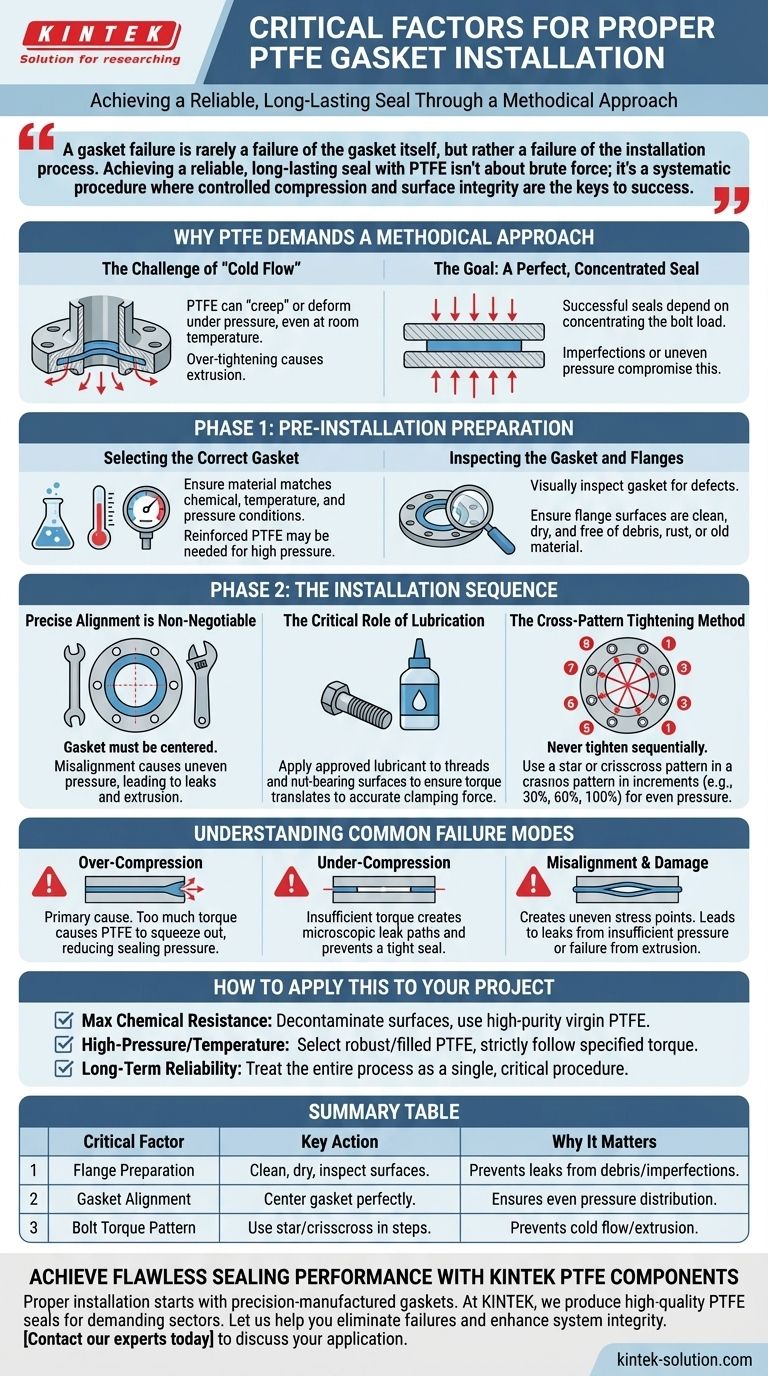 KINTEK
Solution for researching

CRITICAL FACTORS FOR PROPER PTFE GASKET INSTALLATION

Achieving a Reliable, Long-Lasting Seal Through a Methodical Approach

A gasket failure is rarely a failure of the gasket itself, but rather a failure of the installation process. Achieving a reliable, long-lasting seal with PTFE isn't about brute force; it's a systematic procedure where controlled compression and surface integrity are the keys to success.

WHY PTFE DEMANDS A METHODICAL APPROACH

The Challenge of "Cold Flow"

PTFE can "creep" or deform under pressure, even at room temperature.

Over-tightening causes extrusion.

The Goal: A Perfect, Concentrated Seal

Successful seals depend on concentrating the bolt load.

Imperfections or uneven pressure compromise this.

PHASE 1: PRE-INSTALLATION PREPARATION

Selecting the Correct Gasket

Ensure material matches chemical, temperature, and pressure conditions.

Reinforced PTFE may be needed for high pressure.

Inspecting the Gasket and Flanges

Visually inspect gasket for defects.

Ensure flange surfaces are clean, dry, and free of debris, rust, or old material.

PHASE 2: THE INSTALLATION SEQUENCE

Precise Alignment is Non-Negotiable

Gasket must be centered.
Misalignment causes uneven pressure, leading to leaks and extrusion.

The Critical Role of Lubrication

Apply approved lubricant to threads and nut-bearing surfaces to ensure torque translates to accurate clamping force.

The Cross-Pattern Tightening Method

8 1 7 3 6 3 5 1

Never tighten sequentially.
Use a star or crisscross pattern in a crasnos pattern in increments (e.g., 30%, 60%, 100%) for even pressure.

UNDERSTANDING COMMON FAILURE MODES

Over-Compression

Primary cause. Too much torque causes PTFE to squeeze out, reducing sealing pressure.

Under-Compression

Insufficient torque creates microscopic leak paths and prevents a tight seal.

Misalignment & Damage

Creates uneven stress points. Leads to leaks from insufficient pressure or failure from extrusion.

HOW TO APPLY THIS TO YOUR PROJECT

Max Chemical Resistance: Decontaminate surfaces, use high-purity virgin PTFE.
High-Pressure/Temperature: Select robust/filled PTFE, strictly follow specified torque.
Long-Term Reliability: Treat the entire process as a single, critical procedure.

SUMMARY TABLE

| | Critical Factor | Key Action | Why It Matters |
|---|---|---|---|
| 1 | Flange Preparation | Clean, dry, inspect surfaces. | Prevents leaks from debris/imperfections. |
| 2 | Gasket Alignment | Center gasket perfectly. | Ensures even pressure distribution. |
| 3 | Bolt Torque Pattern | Use star/crisscross in steps. | Prevents cold flow/extrusion. |

ACHIEVE FLAWLESS SEALING PERFORMANCE WITH KINTEK PTFE COMPONENTS

Proper installation starts with precision-manufactured gaskets. At KINTEK, we produce high-quality PTFE seals for demanding sectors. Let us help you eliminate failures and enhance system integrity. [Contact our experts today] to discuss your application.

kintek-solution.com