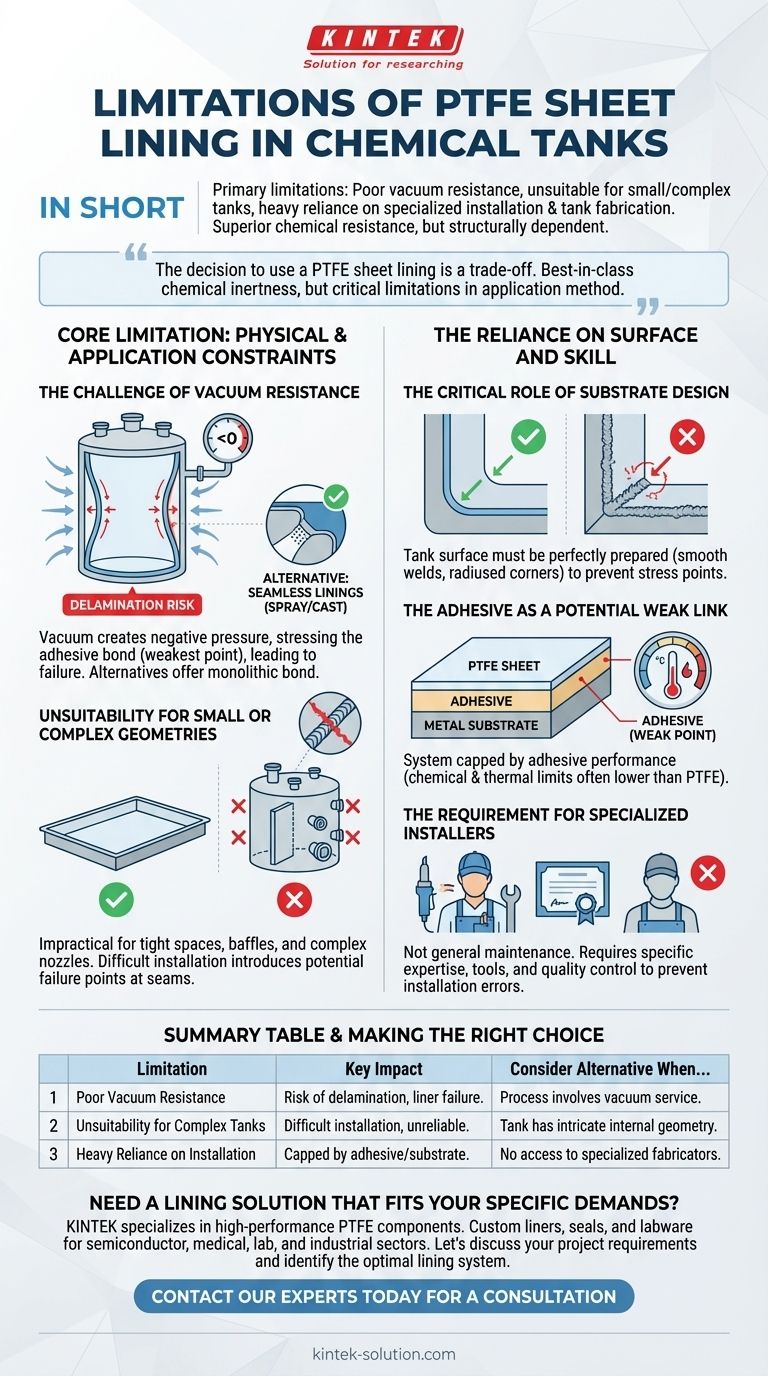 KINTEK
Solution for researching

LIMITATIONS OF PTFE SHEET LINING IN CHEMICAL TANKS

IN SHORT
Primary limitations: Poor vacuum resistance, unsuitable for small/complex tanks, heavy reliance on specialized installation & tank fabrication. Superior chemical resistance, but structurally dependent.

The decision to use a PTFE sheet lining is a trade-off. Best-in-class chemical inertness, but critical limitations in application method.

CORE LIMITATION: PHYSICAL & APPLICATION CONSTRAINTS

THE CHALLENGE OF VACUUM RESISTANCE

<0

DELAMINATION RISK

ALTERNATIVE: SEAMLESS LININGS (SPRAY/CAST)

Vacuum creates negative pressure, stressing the adhesive bond (weakest point), leading to failure. Alternatives offer monolithic bond.

UNSUITABILITY FOR SMALL OR COMPLEX GEOMETRIES

Impractical for tight spaces, baffles, and complex nozzles. Difficult installation introduces potential failure points at seams.

THE RELIANCE ON SURFACE AND SKILL

THE CRITICAL ROLE OF SUBSTRATE DESIGN

Tank surface must be perfectly prepared (smooth welds, radiused corners) to prevent stress points.

THE ADHESIVE AS A POTENTIAL WEAK LINK

PTFE SHEET
ADHESIVE
METAL SUBSTRATE
°C
ADHESIVE (WEAK POINT)

System capped by adhesive performance (chemical & thermal limits often lower than PTFE).

THE REQUIREMENT FOR SPECIALIZED INSTALLERS

Not general maintenance. Requires specific expertise, tools, and quality control to prevent installation errors.

SUMMARY TABLE & MAKING THE RIGHT CHOICE

| | Limitation | Key Impact | Consider Alternative When... |
|---|---|---|---|
| 1 | Poor Vacuum Resistance | Risk of delamination, liner failure. | Process involves vacuum service. |
| 2 | Unsuitability for Complex Tanks | Difficult installation, unreliable. | Tank has intricate internal geometry. |
| 3 | Heavy Reliance on Installation | Capped by adhesive/substrate. | No access to specialized fabricators. |

NEED A LINING SOLUTION THAT FITS YOUR SPECIFIC DEMANDS?
KINTEK specializes in high-performance PTFE components. Custom liners, seals, and labware for semiconductor, medical, lab, and industrial sectors. Let's discuss your project requirements and identify the optimal lining system.

CONTACT OUR EXPERTS TODAY FOR A CONSULTATION

kintek-solution.com