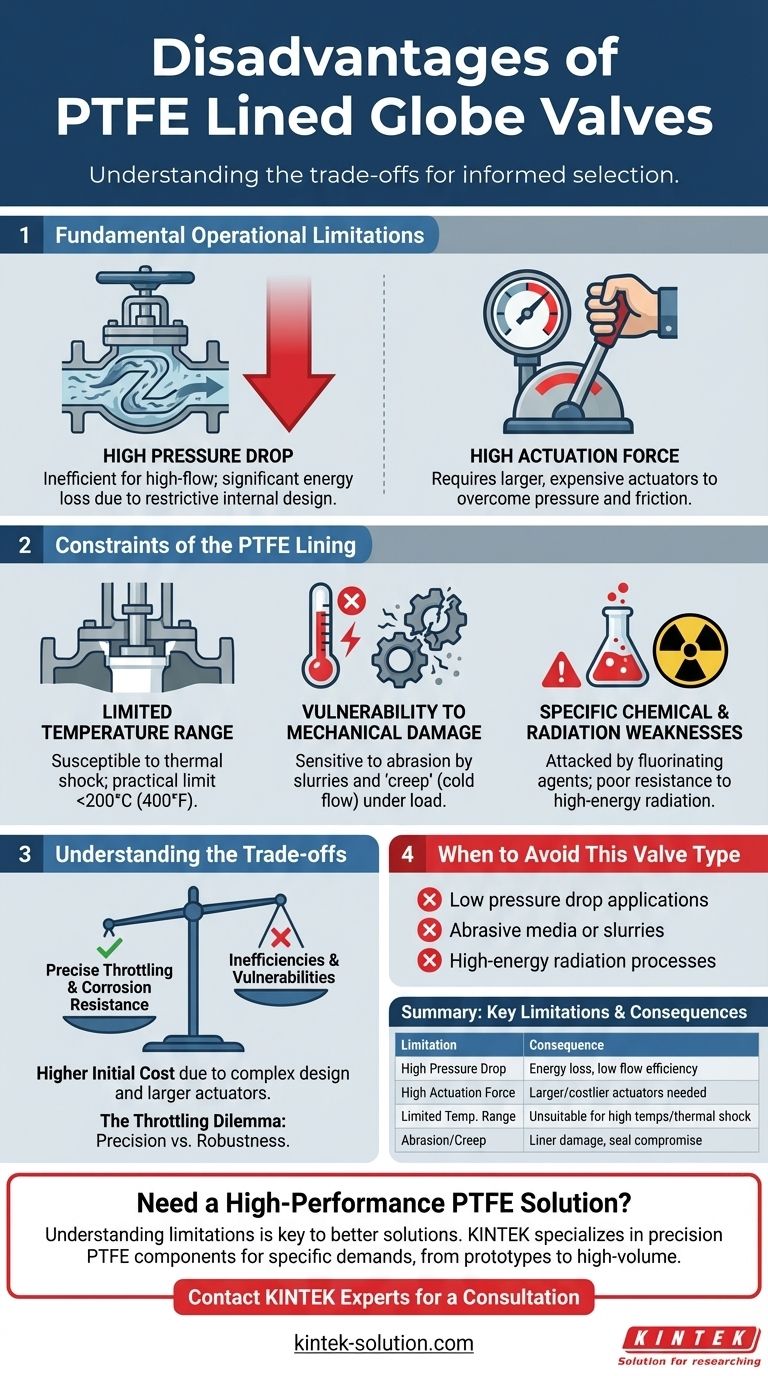 Disadvantages of PTFE Lined Globe Valves

Understanding the trade-offs for informed selection.

1 Fundamental Operational Limitations

HIGH PRESSURE DROP
Inefficient for high-flow; significant energy loss due to restrictive internal design.

HIGH ACTUATION FORCE
Requires larger, expensive actuators to overcome pressure and friction.

2 Constraints of the PTFE Lining

LIMITED TEMPERATURE RANGE
Susceptible to thermal shock; practical limit <200°C (400°F).

VULNERABILITY TO MECHANICAL DAMAGE
Sensitive to abrasion by slurries and 'creep' (cold flow) under load.

SPECIFIC CHEMICAL & RADIATION WEAKNESSES
Attacked by fluorinating agents; poor resistance to high-energy radiation.

3 Understanding the Trade-offs

Precise Throttling & Corrosion Resistance

Inefficiencies & Vulnerabilities

Higher Initial Cost due to complex design and larger actuators.

The Throttling Dilemma: Precision vs. Robustness.

4 When to Avoid This Valve Type

Low pressure drop applications

Abrasive media or slurries

High-energy radiation processes

Summary: Key Limitations & Consequences

| Limitation | Consequence |
|---|---|
| High Pressure Drop | Energy loss, low flow efficiency |
| High Actuation Force | Larger/costlier actuators needed |
| Limited Temp. Range | Unsuitable for high temps/thermal shock |
| Abrasion/Creep | Liner damage, seal compromise |

Need a High-Performance PTFE Solution?

Understanding limitations is key to better solutions. KINTEK specializes in precision PTFE components for specific demands, from prototypes to high-volume.

Contact KINTEK Experts for a Consultation

kintek-solution.com

KINTEK
Solution for researching