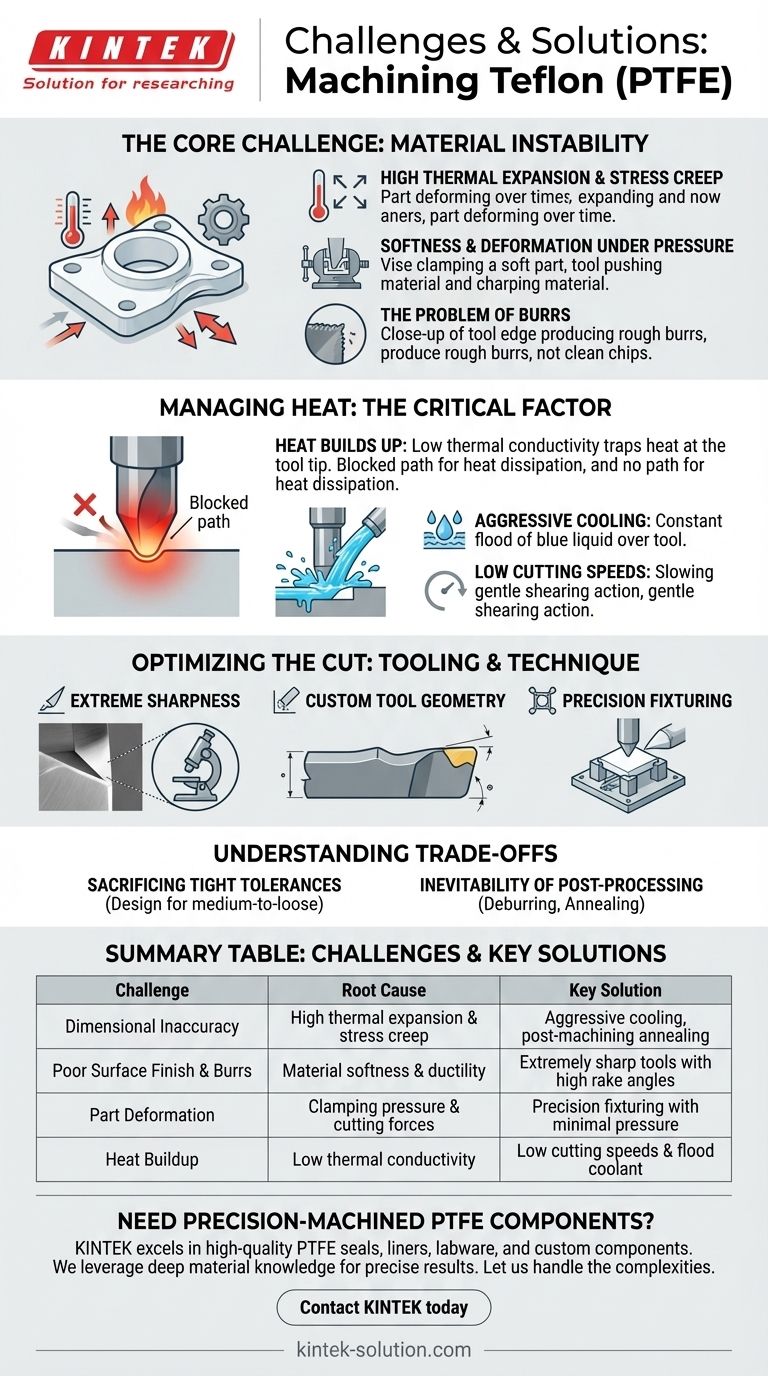 KINTEK
Solution for researching

Challenges & Solutions: Machining Teflon (PTFE)

THE CORE CHALLENGE: MATERIAL INSTABILITY

HIGH THERMAL EXPANSION & STRESS CREEP
Part deforming over times, expanding and now aners, part deforming over time.

SOFTNESS & DEFORMATION UNDER PRESSURE
Vise clamping a soft part, tool pushing material and charping material.

THE PROBLEM OF BURRS
Close-up of tool edge producing rough burrs, produce rough burrs, not clean chips.

MANAGING HEAT: THE CRITICAL FACTOR

Blocked path

HEAT BUILDS UP: Low thermal conductivity traps heat at the tool tip. Blocked path for heat dissipation, and no path for heat dissipation.

AGGRESSIVE COOLING: Constant flood of blue liquid over tool.

LOW CUTTING SPEEDS: Slowing gentle shearing action, gentle shearing action.

OPTIMIZING THE CUT: TOOLING & TECHNIQUE

EXTREME SHARPNESS

CUSTOM TOOL GEOMETRY

PRECISION FIXTURING

UNDERSTANDING TRADE-OFFS

SACRIFICING TIGHT TOLERANCES
(Design for medium-to-loose)

INEVITABILITY OF POST-PROCESSING
(Deburring, Annealing)

SUMMARY TABLE: CHALLENGES & KEY SOLUTIONS

| Challenge | Root Cause | Key Solution |
|---|---|---|
| Dimensional Inaccuracy | High thermal expansion & stress creep | Aggressive cooling, post-machining annealing |
| Poor Surface Finish & Burrs | Material softness & ductility | Extremely sharp tools with high rake angles |
| Part Deformation | Clamping pressure & cutting forces | Precision fixturing with minimal pressure |
| Heat Buildup | Low thermal conductivity | Low cutting speeds & flood coolant |

NEED PRECISION-MACHINED PTFE COMPONENTS?
KINTEK excels in high-quality PTFE seals, liners, labware, and custom components. We leverage deep material knowledge for precise results. Let us handle the complexities.

Contact KINTEK today

kintek-solution.com