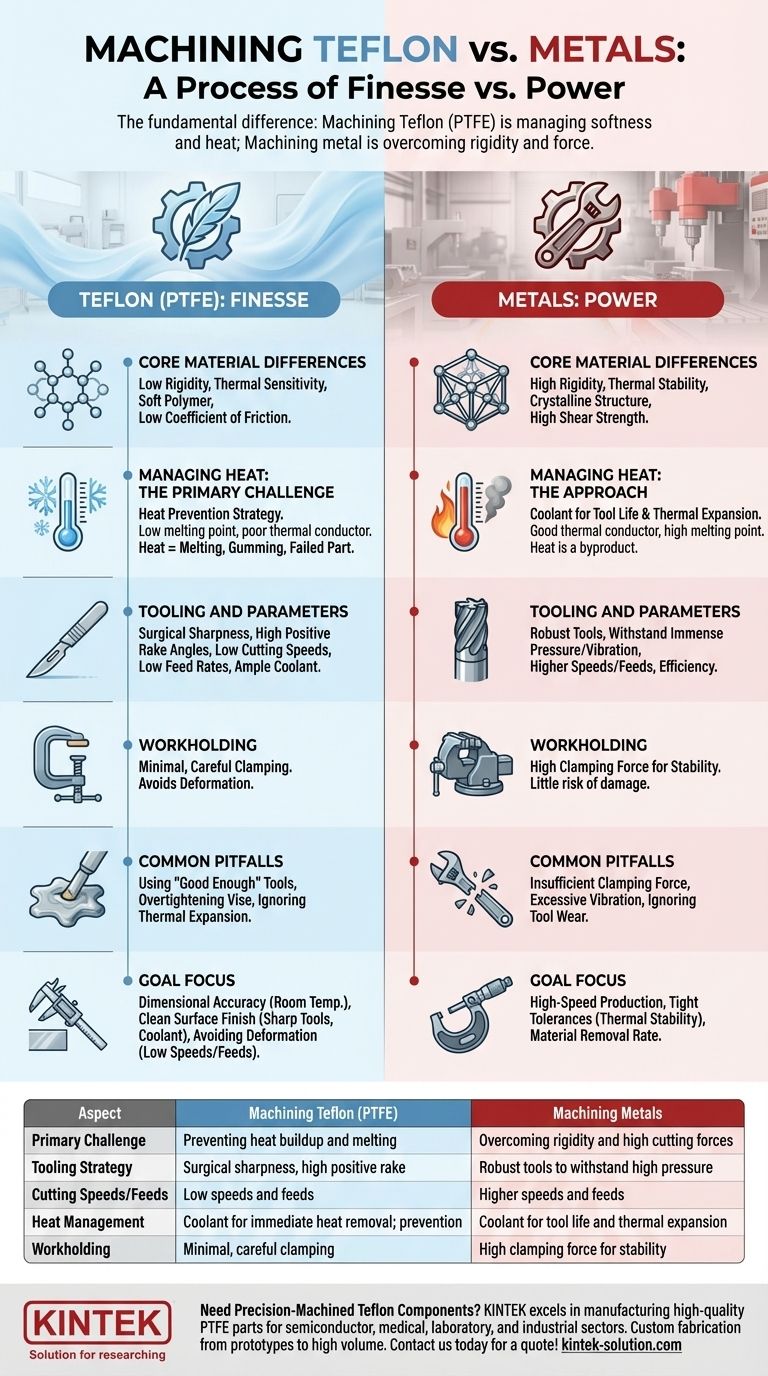 MACHINING TEFLON vs. METALS:
A Process of Finesse vs. Power

The fundamental difference: Machining Teflon (PTFE) is managing softness and heat; Machining metal is overcoming rigidity and force.

TEFLON (PTFE): FINESSE

CORE MATERIAL DIFFERENCES
Low Rigidity, Thermal Sensitivity, Soft Polymer, Low Coefficient of Friction.

MANAGING HEAT: THE PRIMARY CHALLENGE
Heat Prevention Strategy. Low melting point, poor thermal conductor. Heat = Melting, Gumming, Failed Part.

TOOLING AND PARAMETERS
Surgical Sharpness, High Positive Rake Angles, Low Cutting Speeds, Low Feed Rates, Ample Coolant.

WORKHOLDING
Minimal, Careful Clamping. Avoids Deformation.

COMMON PITFALLS
Using "Good Enough" Tools, Overtightening Vise, Ignoring Thermal Expansion.

GOAL FOCUS
Dimensional Accuracy (Room Temp.), Clean Surface Finish (Sharp Tools, Coolant), Avoiding Deformation (Low Speeds/Feeds).

METALS: POWER

CORE MATERIAL DIFFERENCES
High Rigidity, Thermal Stability, Crystalline Structure, High Shear Strength.

MANAGING HEAT: THE APPROACH
Coolant for Tool Life & Thermal Expansion. Good thermal conductor, high melting point. Heat is a byproduct.

TOOLING AND PARAMETERS
Robust Tools, Withstand Immense Pressure/Vibration, Higher Speeds/Feeds, Efficiency.

WORKHOLDING
High Clamping Force for Stability. Little risk of damage.

COMMON PITFALLS
Insufficient Clamping Force, Excessive Vibration, Ignoring Tool Wear.

GOAL FOCUS
High-Speed Production, Tight Tolerances (Thermal Stability), Material Removal Rate.

| Aspect | Machining Teflon (PTFE) | Machining Metals |
|---|---|---|
| Primary Challenge | Preventing heat buildup and melting | Overcoming rigidity and high cutting forces |
| Tooling Strategy | Surgical sharpness, high positive rake | Robust tools to withstand high pressure |
| Cutting Speeds/Feeds | Low speeds and feeds | Higher speeds and feeds |
| Heat Management | Coolant for immediate heat removal; prevention | Coolant for tool life and thermal expansion |
| Workholding | Minimal, careful clamping | High clamping force for stability |

KINTEK
Solution for researching

Need Precision-Machined Teflon Components? KINTEK excels in manufacturing high-quality PTFE parts for semiconductor, medical, laboratory, and industrial sectors. Custom fabrication from prototypes to high volume. Contact us today for a quote! kintek-solution.com