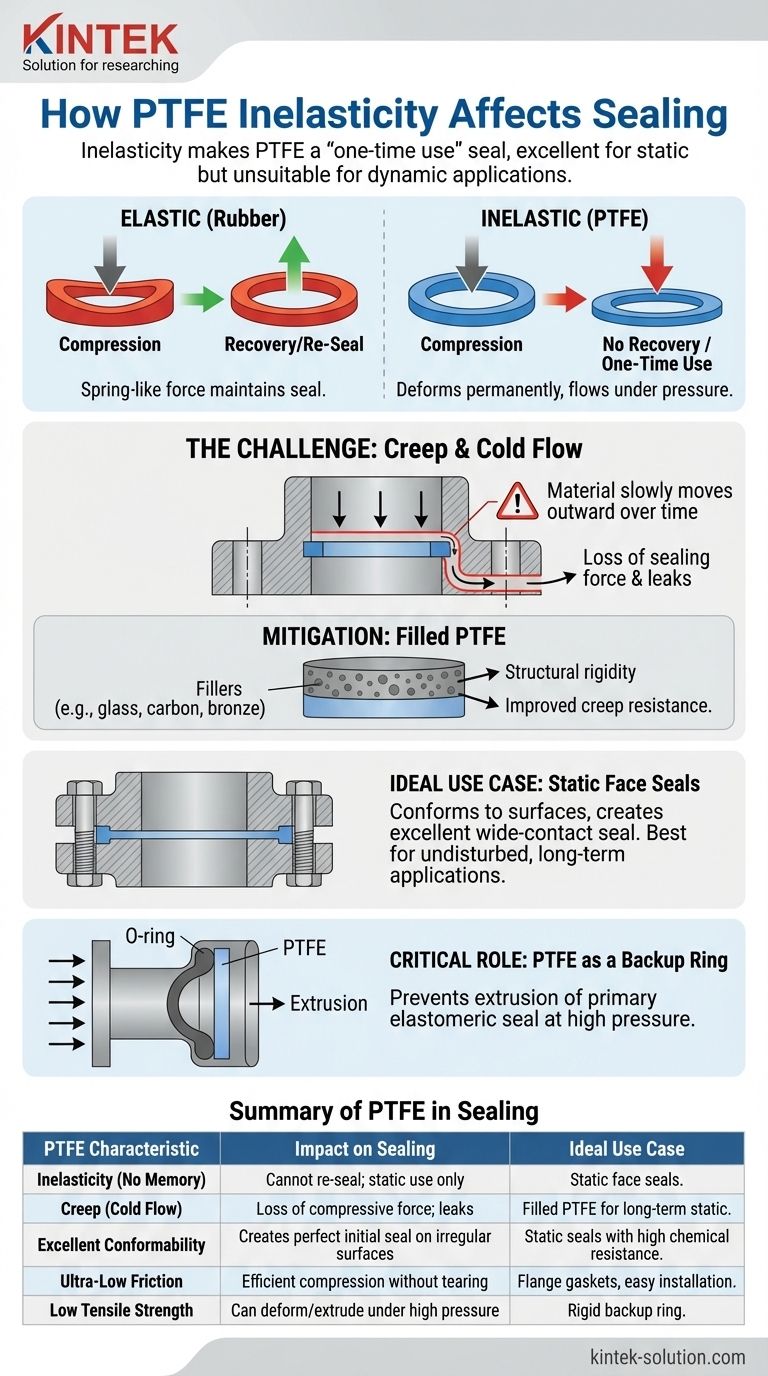 KINTEK
Solution for researching

How PTFE Inelasticity Affects Sealing

Inelasticity makes PTFE a "one-time use" seal, excellent for static but unsuitable for dynamic applications.

ELASTIC (Rubber)

Compression

Recovery/Re-Seal

Spring-like force maintains seal.

INELASTIC (PTFE)

Compression

No Recovery / One-Time Use

Deforms permanently, flows under pressure.

THE CHALLENGE: Creep & Cold Flow

Material slowly moves outward over time

Loss of sealing force & leaks

MITIGATION: Filled PTFE

Fillers (e.g., glass, carbon, bronze)

Structural rigidity

Improved creep resistance.

IDEAL USE CASE: Static Face Seals

Conforms to surfaces, creates excellent wide-contact seal. Best for undisturbed, long-term applications.

O-ring

PTFE

Extrusion

CRITICAL ROLE: PTFE as a Backup Ring

Prevents extrusion of primary elastomeric seal at high pressure.

Summary of PTFE in Sealing

| PTFE Characteristic | Impact on Sealing | Ideal Use Case |
|---|---|---|
| Inelasticity (No Memory) | Cannot re-seal; static use only | Static face seals. |
| Creep (Cold Flow) | Loss of compressive force; leaks | Filled PTFE for long-term static. |
| Excellent Conformability | Creates perfect initial seal on irregular surfaces | Static seals with high chemical resistance. |
| Ultra-Low Friction | Efficient compression without tearing | Flange gaskets, easy installation. |
| Low Tensile Strength | Can deform/extrude under high pressure | Rigid backup ring. |

kintek-solution.com