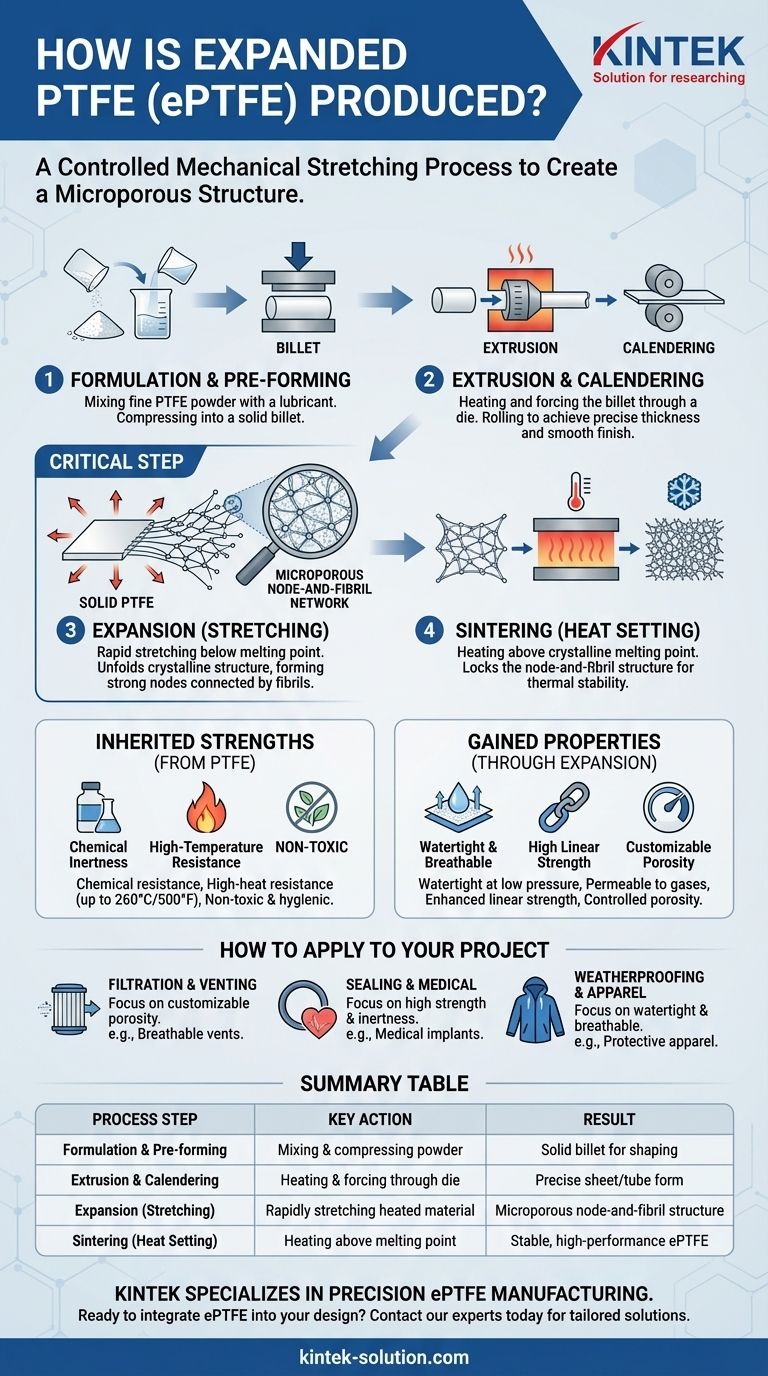 HOW IS EXPANDED PTFE (ePTFE) PRODUCED?

KINTEK
Solution for researching

A Controlled Mechanical Stretching Process to Create a Microporous Structure.

BILLET

EXTRUSION

CALENDERING

1 FORMULATION & PRE-FORMING
Mixing fine PTFE powder with a lubricant. Compressing into a solid billet.

2 EXTRUSION & CALENDERING
Heating and forcing the billet through a die. Rolling to achieve precise thickness and smooth finish.

CRITICAL STEP

SOLID PTFE

MICROPOROUS NODE-AND-FIBRIL NETWORK

3 EXPANSION (STRETCHING)
Rapid stretching below melting point. Unfolds crystalline structure, forming strong nodes connected by fibrils.

4 SINTERING (HEAT SETTING)
Heating above crystalline melting point. Locks the node-and-fibril structure for thermal stability.

INHERITED STRENGTHS
(FROM PTFE)

Chemical Inertness
High-Temperature Resistance
NON-TOXIC

Chemical resistance, High-heat resistance (up to 260°C/500°F), Non-toxic & hygienic.

GAINED PROPERTIES
(THROUGH EXPANSION)

Watertight & Breathable
High Linear Strength
Customizable Porosity

Watertight at low pressure, Permeable to gases, Enhanced linear strength, Controlled porosity.

HOW TO APPLY TO YOUR PROJECT

FILTRATION & VENTING
Focus on customizable porosity.
e.g., Breathable vents.

SEALING & MEDICAL
Focus on high strength & inertness.
e.g., Medical implants.

WEATHERPROOFING & APPAREL
Focus on watertight & breathable.
e.g., Protective apparel.

SUMMARY TABLE

| PROCESS STEP | KEY ACTION | RESULT |
|---|---|---|
| Formulation & Pre-forming | Mixing & compressing powder | Solid billet for shaping |
| Extrusion & Calendering | Heating & forcing through die | Precise sheet/tube form |
| Expansion (Stretching) | Rapidly stretching heated material | Microporous node-and-fibril structure |
| Sintering (Heat Setting) | Heating above melting point | Stable, high-performance ePTFE |

KINTEK SPECIALIZES IN PRECISION ePTFE MANUFACTURING.
Ready to integrate ePTFE into your design? Contact our experts today for tailored solutions.

kintek-solution.com