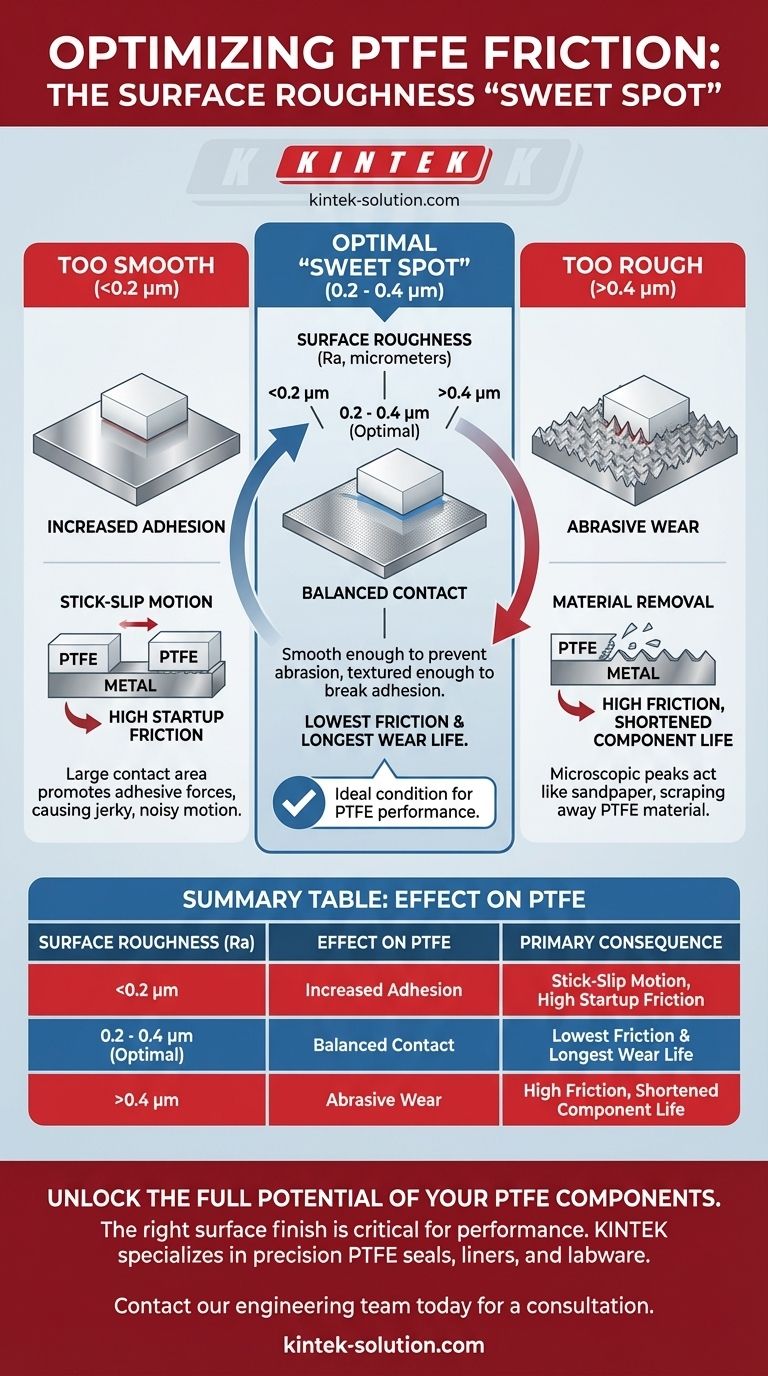 OPTIMIZING PTFE FRICTION: THE SURFACE ROUGHNESS "SWEET SPOT"

KINTEK

kintek-solution.com

TOO SMOOTH
(<0.2 µm)

INCREASED ADHESION

STICK-SLIP MOTION

PTFE

PTFE

METAL

HIGH STARTUP FRICTION

Large contact area promotes adhesive forces, causing jerky, noisy motion.

OPTIMAL "SWEET SPOT"
(0.2 - 0.4 µm)

SURFACE ROUGHNESS
(Ra, micrometers)

<0.2 µm

0.2 - 0.4 µm
(Optimal)

>0.4 µm

BALANCED CONTACT

Smooth enough to prevent abrasion, textured enough to break adhesion.

LOWEST FRICTION & LONGEST WEAR LIFE.

Ideal condition for PTFE performance.

TOO ROUGH
(>0.4 µm)

ABRASIVE WEAR

MATERIAL REMOVAL

PTFE

METAL

HIGH FRICTION, SHORTENED COMPONENT LIFE

Microscopic peaks act like sandpaper, scraping away PTFE material.

SUMMARY TABLE: EFFECT ON PTFE

| SURFACE ROUGHNESS (Ra) | EFFECT ON PTFE | PRIMARY CONSEQUENCE |
|---|---|---|
| <0.2 µm | Increased Adhesion | Stick-Slip Motion, High Startup Friction |
| 0.2 - 0.4 µm (Optimal) | Balanced Contact | Lowest Friction & Longest Wear Life |
| >0.4 µm | Abrasive Wear | High Friction, Shortened Component Life |

UNLOCK THE FULL POTENTIAL OF YOUR PTFE COMPONENTS.
The right surface finish is critical for performance. KINTEK specializes in precision PTFE seals, liners, and labware.

Contact our engineering team today for a consultation.

kintek-solution.com