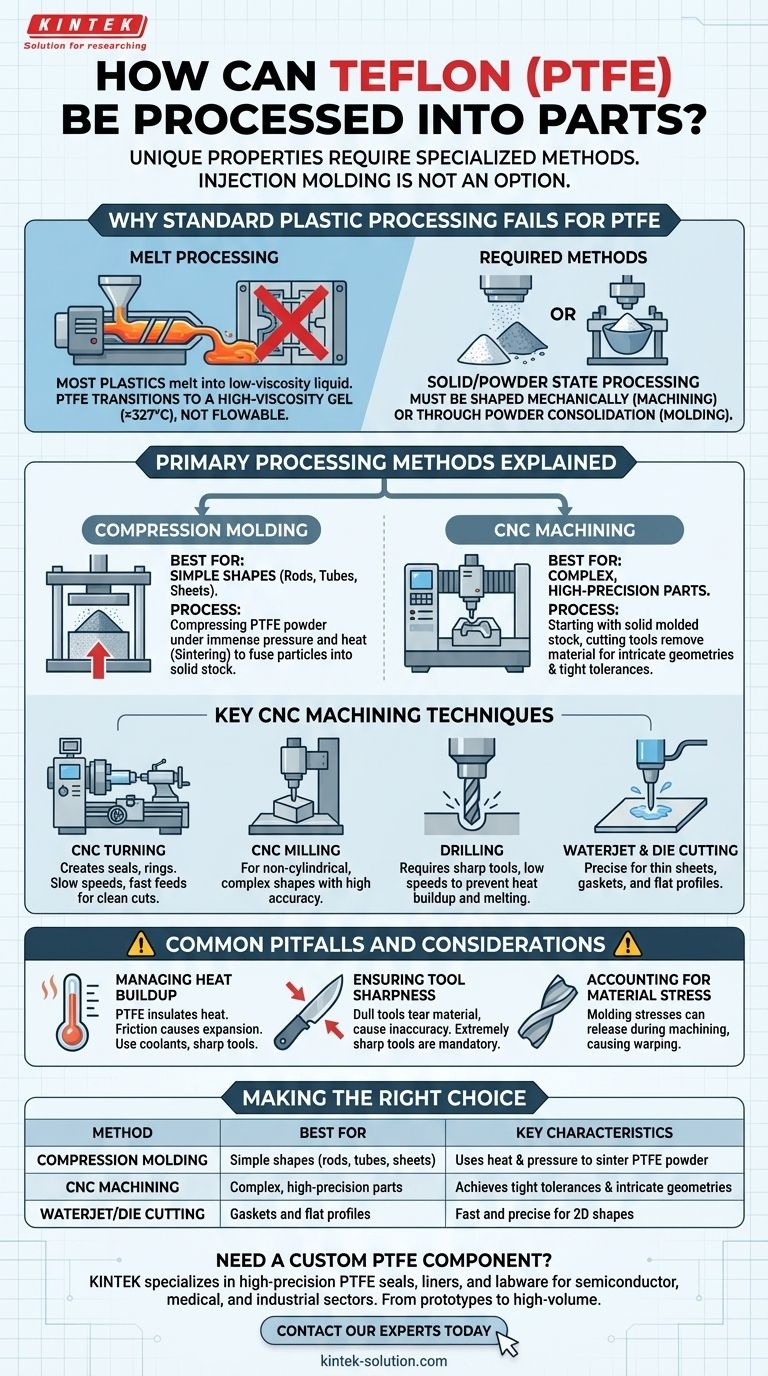 KINTEK
Solution for researching

HOW CAN TEFLON (PTFE) BE PROCESSED INTO PARTS?

UNIQUE PROPERTIES REQUIRE SPECIALIZED METHODS. INJECTION MOLDING IS NOT AN OPTION.

WHY STANDARD PLASTIC PROCESSING FAILS FOR PTFE

MELT PROCESSING

MOST PLASTICS melt into low-viscosity liquid. PTFE TRANSITIONS TO A HIGH-VISCOSITY GEL (≈327°C), NOT FLOWABLE.

REQUIRED METHODS

OR

SOLID/POWDER STATE PROCESSING
MUST BE SHAPED MECHANICALLY (MACHINING) OR THROUGH POWDER CONSOLIDATION (MOLDING).

PRIMARY PROCESSING METHODS EXPLAINED

COMPRESSION MOLDING

BEST FOR:
SIMPLE SHAPES (Rods, Tubes, Sheets).
PROCESS:
Compressing PTFE powder under immense pressure and heat (Sintering) to fuse particles into solid stock.

CNC MACHINING

BEST FOR:
COMPLEX, HIGH-PRECISION PARTS.
PROCESS:
Starting with solid molded stock, cutting tools remove material for intricate geometries & tight tolerances.

KEY CNC MACHINING TECHNIQUES

CNC TURNING
Creates seals, rings. Slow speeds, fast feeds for clean cuts.

CNC MILLING
For non-cylindrical, complex shapes with high accuracy.

DRILLING
Requires sharp tools, low speeds to prevent heat buildup and melting.

WATERJET & DIE CUTTING
Precise for thin sheets, gaskets, and flat profiles.

COMMON PITFALLS AND CONSIDERATIONS

MANAGING HEAT BUILDUP
PTFE insulates heat. Friction causes expansion. Use coolants, sharp tools.

ENSURING TOOL SHARPNESS
Dull tools tear material, cause inaccuracy. Extremely sharp tools are mandatory.

ACCOUNTING FOR MATERIAL STRESS
Molding stresses can release during machining, causing warping.

MAKING THE RIGHT CHOICE

| METHOD | BEST FOR | KEY CHARACTERISTICS |
|---|---|---|
| COMPRESSION MOLDING | Simple shapes (rods, tubes, sheets) | Uses heat & pressure to sinter PTFE powder |
| CNC MACHINING | Complex, high-precision parts | Achieves tight tolerances & intricate geometries |
| WATERJET/DIE CUTTING | Gaskets and flat profiles | Fast and precise for 2D shapes |

NEED A CUSTOM PTFE COMPONENT?
KINTEK specializes in high-precision PTFE seals, liners, and labware for semiconductor, medical, and industrial sectors. From prototypes to high-volume.

CONTACT OUR EXPERTS TODAY

kintek-solution.com